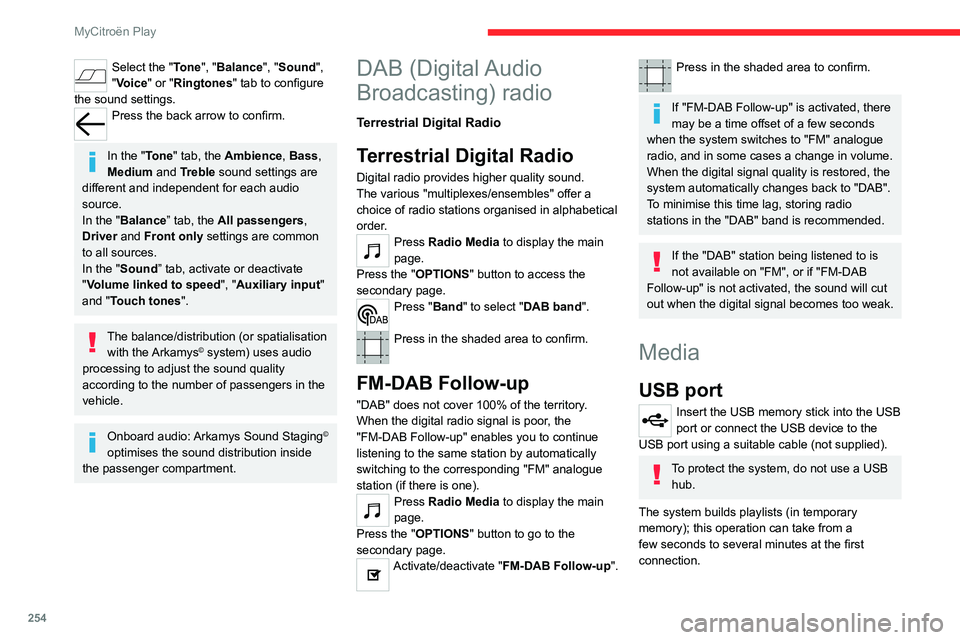 MyCitroën Play

Select the "Tone", "Balance", "Sound", "Voice" or "Ringtones" tab to configure the sound settings.

Press the back arrow to confirm.

In the "Tone" tab, the Ambience, Bass, Medium and Treble sound settings are different and independent for each audio source.
In the "Balance" tab, the All passengers, Driver and Front only settings are common to all sources.
In the "Sound" tab, activate or deactivate "Volume linked to speed", "Auxiliary input" and "Touch tones".

The balance/distribution (or spatialisation with the Arkamys© system) uses audio processing to adjust the sound quality according to the number of passengers in the vehicle.

Onboard audio: Arkamys Sound Staging© optimises the sound distribution inside the passenger compartment.

DAB (Digital Audio Broadcasting) radio

Terrestrial Digital Radio

Terrestrial Digital Radio

Digital radio provides higher quality sound.
The various "multiplexes/ensembles" offer a choice of radio stations organised in alphabetical order.

Press Radio Media to display the main page.
Press the "OPTIONS" button to access the secondary page.

DAB

Press "Band" to select "DAB band".

Press in the shaded area to confirm.

FM-DAB Follow-up

"DAB" does not cover 100% of the territory.
When the digital radio signal is poor, the "FM-DAB Follow-up" enables you to continue listening to the same station by automatically switching to the corresponding "FM" analogue station (if there is one).

Press Radio Media to display the main page.
Press the "OPTIONS" button to go to the secondary page.

Activate/deactivate "FM-DAB Follow-up".

Press in the shaded area to confirm.

If "FM-DAB Follow-up" is activated, there may be a time offset of a few seconds when the system switches to "FM" analogue radio, and in some cases a change in volume.
When the digital signal quality is restored, the system automatically changes back to "DAB".
To minimise this time lag, storing radio stations in the "DAB" band is recommended.

If the "DAB" station being listened to is not available on "FM", or if "FM-DAB Follow-up" is not activated, the sound will cut out when the digital signal becomes too weak.

Media

USB port

Insert the USB memory stick into the USB port or connect the USB device to the USB port using a suitable cable (not supplied).

To protect the system, do not use a USB hub.

The system builds playlists (in temporary memory); this operation can take from a few seconds to several minutes at the first connection.

254

carmanualsonline.info