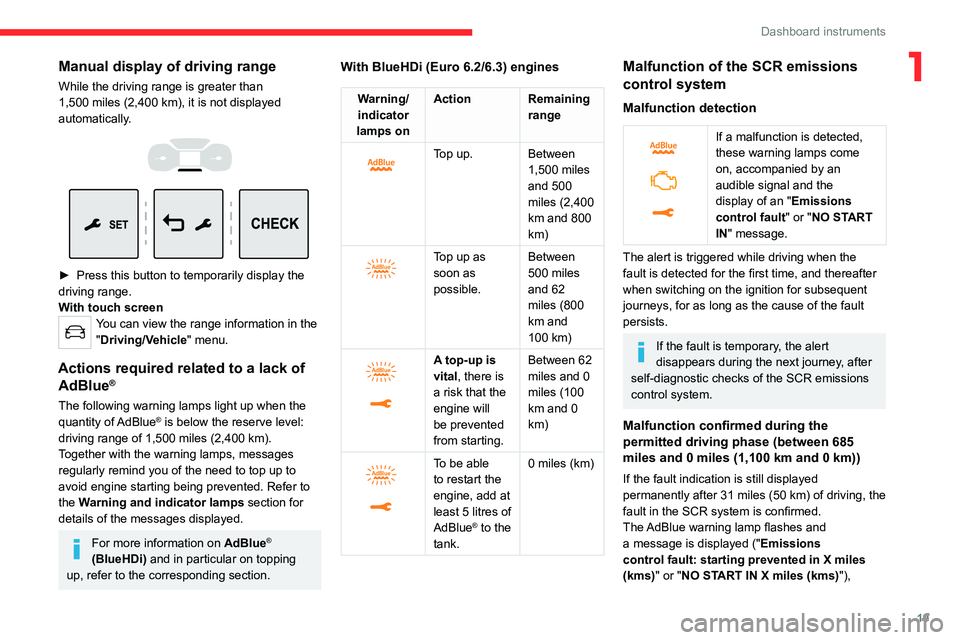 Dashboard instruments

1

Manual display of driving range

While the driving range is greater than 1,500 miles (2,400 km), it is not displayed automatically.

SET

CHECK

► Press this button to temporarily display the driving range.
With touch screen

You can view the range information in the "Driving/Vehicle" menu.

Actions required related to a lack of AdBlue®

The following warning lamps light up when the quantity of AdBlue® is below the reserve level: driving range of 1,500 miles (2,400 km).
Together with the warning lamps, messages regularly remind you of the need to top up to avoid engine starting being prevented. Refer to the Warning and indicator lamps section for details of the messages displayed.

For more information on AdBlue® (BlueHDi) and in particular on topping up, refer to the corresponding section.

With BlueHDi (Euro 6.2/6.3) engines

| Warning/ indicator lamps on | Action | Remaining range |
|---|---|---|
| AdBlue | Top up. | Between 1,500 miles and 500 miles (2,400 km and 800 km) |
| AdBlue | Top up as soon as possible. | Between 500 miles and 62 miles (800 km and 100 km) |
| AdBlue | A top-up is vital, there is a risk that the engine will be prevented from starting. | Between 62 miles and 0 miles (100 km and 0 km) |
| AdBlue | To be able to restart the engine, add at least 5 litres of AdBlue® to the tank. | 0 miles (km) |

Malfunction of the SCR emissions control system

Malfunction detection

AdBlue

If a malfunction is detected, these warning lamps come on, accompanied by an audible signal and the display of an "Emissions control fault" or "NO START IN" message.

The alert is triggered while driving when the fault is detected for the first time, and thereafter when switching on the ignition for subsequent journeys, for as long as the cause of the fault persists.

If the fault is temporary, the alert disappears during the next journey, after self-diagnostic checks of the SCR emissions control system.

Malfunction confirmed during the permitted driving phase (between 685 miles and 0 miles (1,100 km and 0 km))

If the fault indication is still displayed permanently after 31 miles (50 km) of driving, the fault in the SCR system is confirmed.
The AdBlue warning lamp flashes and a message is displayed ("Emissions control fault: starting prevented in X miles (kms)" or "NO START IN X miles (kms)"),

19

carmanualsonline.info