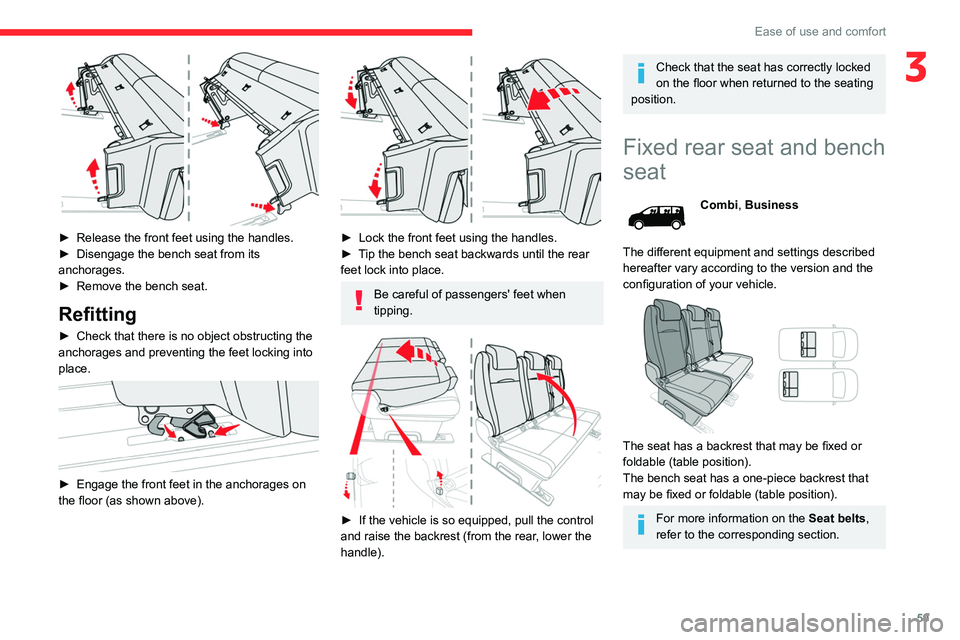 Ease of use and comfort

3

► Release the front feet using the handles.
► Disengage the bench seat from its anchorages.
► Remove the bench seat.

Refitting

► Check that there is no object obstructing the anchorages and preventing the feet locking into place.

► Engage the front feet in the anchorages on the floor (as shown above).

► Lock the front feet using the handles.
► Tip the bench seat backwards until the rear feet lock into place.

Be careful of passengers' feet when tipping.

► If the vehicle is so equipped, pull the control and raise the backrest (from the rear, lower the handle).

Check that the seat has correctly locked on the floor when returned to the seating position.

Fixed rear seat and bench seat

Combi, Business

The different equipment and settings described hereafter vary according to the version and the configuration of your vehicle.

The seat has a backrest that may be fixed or foldable (table position).
The bench seat has a one-piece backrest that may be fixed or foldable (table position).

For more information on the Seat belts, refer to the corresponding section.

59

carmanualsonline.info