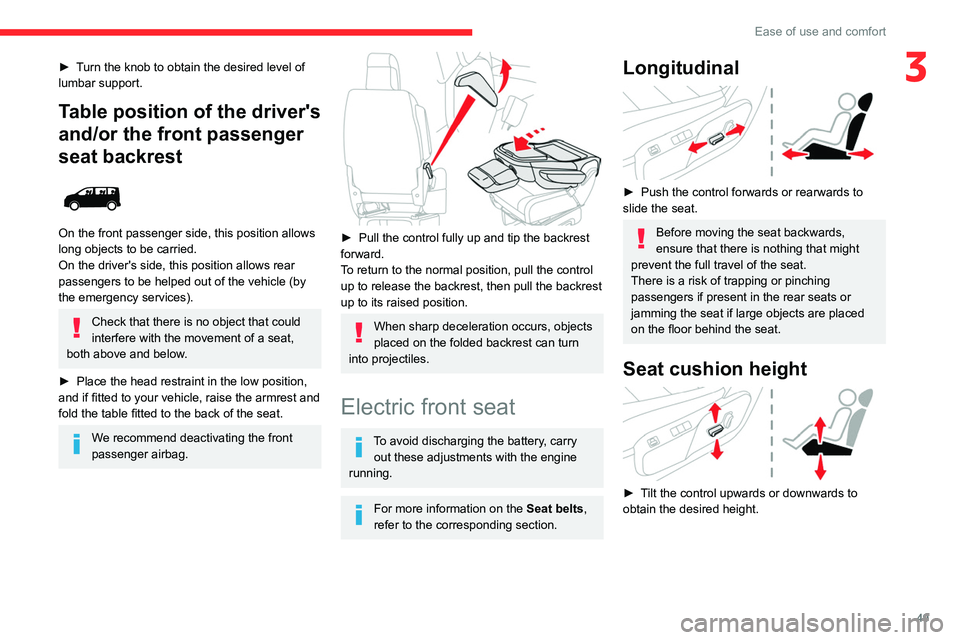 Ease of use and comfort

3

► Turn the knob to obtain the desired level of lumbar support.

Table position of the driver's and/or the front passenger seat backrest

On the front passenger side, this position allows long objects to be carried.
On the driver's side, this position allows rear passengers to be helped out of the vehicle (by the emergency services).

Check that there is no object that could interfere with the movement of a seat, both above and below.

► Place the head restraint in the low position, and if fitted to your vehicle, raise the armrest and fold the table fitted to the back of the seat.

We recommend deactivating the front passenger airbag.

► Pull the control fully up and tip the backrest forward.
To return to the normal position, pull the control up to release the backrest, then pull the backrest up to its raised position.

When sharp deceleration occurs, objects placed on the folded backrest can turn into projectiles.

Electric front seat

To avoid discharging the battery, carry out these adjustments with the engine running.

For more information on the Seat belts, refer to the corresponding section.

Longitudinal

► Push the control forwards or rearwards to slide the seat.

Before moving the seat backwards, ensure that there is nothing that might prevent the full travel of the seat.
There is a risk of trapping or pinching passengers if present in the rear seats or jamming the seat if large objects are placed on the floor behind the seat.

Seat cushion height

► Tilt the control upwards or downwards to obtain the desired height.

47

carmanualsonline.info