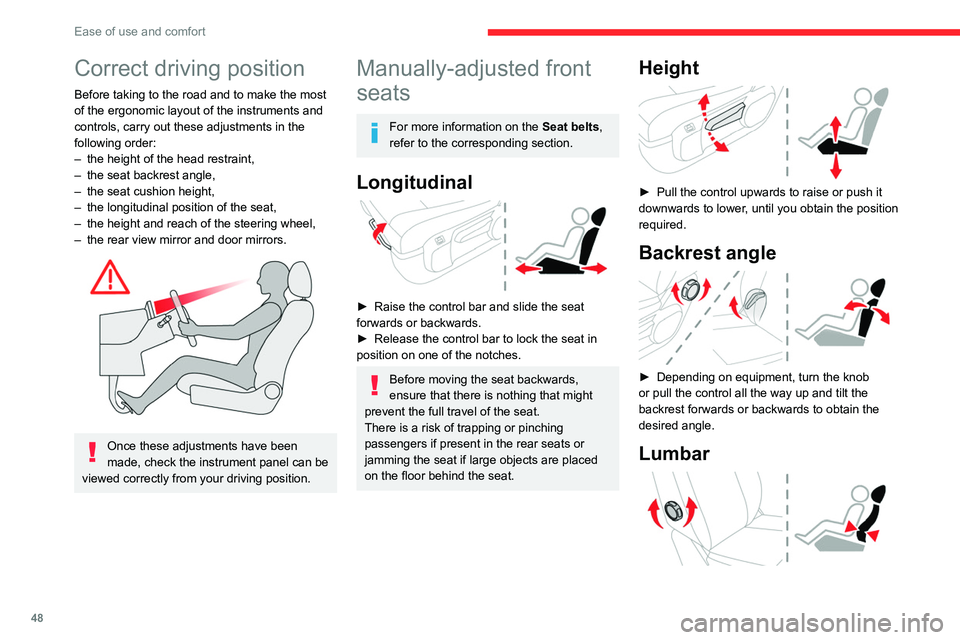 Ease of use and comfort

Correct driving position

Before taking to the road and to make the most of the ergonomic layout of the instruments and controls, carry out these adjustments in the following order:
– the height of the head restraint,
– the seat backrest angle,
– the seat cushion height,
– the longitudinal position of the seat,
– the height and reach of the steering wheel,
– the rear view mirror and door mirrors.

Once these adjustments have been made, check the instrument panel can be viewed correctly from your driving position.

Manually-adjusted front seats

For more information on the Seat belts, refer to the corresponding section.

Longitudinal

► Raise the control bar and slide the seat forwards or backwards.
► Release the control bar to lock the seat in position on one of the notches.

Before moving the seat backwards, ensure that there is nothing that might prevent the full travel of the seat.
There is a risk of trapping or pinching passengers if present in the rear seats or jamming the seat if large objects are placed on the floor behind the seat.

Height

► Pull the control upwards to raise or push it downwards to lower, until you obtain the position required.

Backrest angle

► Depending on equipment, turn the knob or pull the control all the way up and tilt the backrest forwards or backwards to obtain the desired angle.

Lumbar

48

carmanualsonline.info