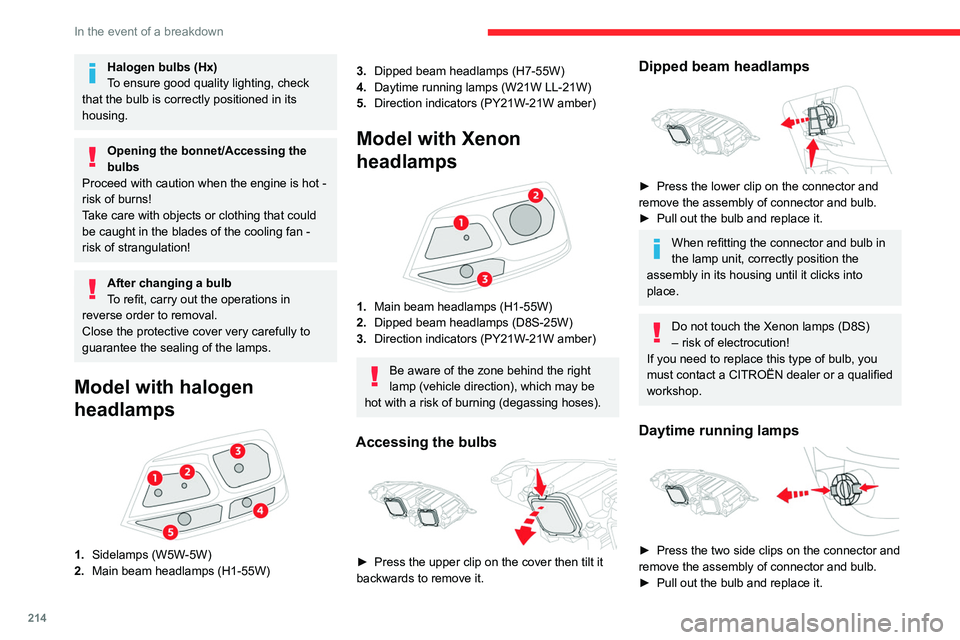 In the event of a breakdown

Halogen bulbs (Hx)
To ensure good quality lighting, check that the bulb is correctly positioned in its housing.

Opening the bonnet/Accessing the bulbs
Proceed with caution when the engine is hot - risk of burns!
Take care with objects or clothing that could be caught in the blades of the cooling fan - risk of strangulation!

After changing a bulb
To refit, carry out the operations in reverse order to removal.
Close the protective cover very carefully to guarantee the sealing of the lamps.

Model with halogen headlamps

1
2
3
4
5

1. Sidelamps (W5W-5W)
2. Main beam headlamps (H1-55W)
3. Dipped beam headlamps (H7-55W)
4. Daytime running lamps (W21W LL-21W)
5. Direction indicators (PY21W-21W amber)

Model with Xenon headlamps

1
2
3

1. Main beam headlamps (H1-55W)
2. Dipped beam headlamps (D8S-25W)
3. Direction indicators (PY21W-21W amber)

Be aware of the zone behind the right lamp (vehicle direction), which may be hot with a risk of burning (degassing hoses).

Accessing the bulbs

► Press the upper clip on the cover then tilt it backwards to remove it.

Dipped beam headlamps

► Press the lower clip on the connector and remove the assembly of connector and bulb.
► Pull out the bulb and replace it.

When refitting the connector and bulb in the lamp unit, correctly position the assembly in its housing until it clicks into place.

Do not touch the Xenon lamps (D8S) – risk of electrocution!
If you need to replace this type of bulb, you must contact a CITROËN dealer or a qualified workshop.

Daytime running lamps

► Press the two side clips on the connector and remove the assembly of connector and bulb.
► Pull out the bulb and replace it.

214

carmanualsonline.info