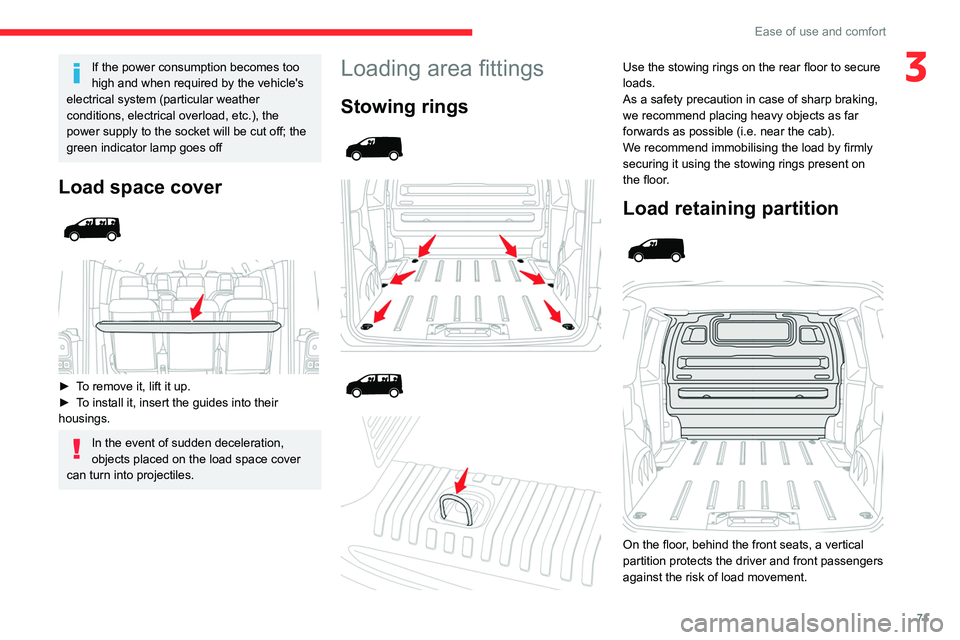 Ease of use and comfort

3

If the power consumption becomes too high and when required by the vehicle's electrical system (particular weather conditions, electrical overload, etc.), the power supply to the socket will be cut off; the green indicator lamp goes off

Load space cover

► To remove it, lift it up.
► To install it, insert the guides into their housings.

In the event of sudden deceleration, objects placed on the load space cover can turn into projectiles.

Loading area fittings

Stowing rings

Use the stowing rings on the rear floor to secure loads.
As a safety precaution in case of sharp braking, we recommend placing heavy objects as far forwards as possible (i.e. near the cab).
We recommend immobilising the load by firmly securing it using the stowing rings present on the floor.

Load retaining partition

On the floor, behind the front seats, a vertical partition protects the driver and front passengers against the risk of load movement.

71

carmanualsonline.info