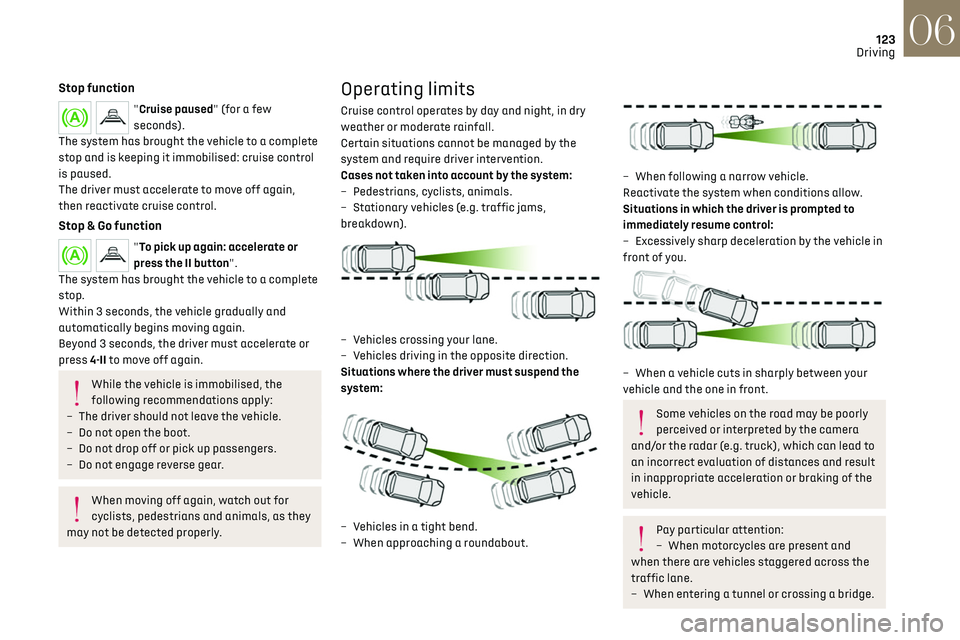 123
Driving
06

Stop function

"Cruise paused" (for a few seconds).
The system has brought the vehicle to a complete stop and is keeping it immobilised: cruise control is paused.
The driver must accelerate to move off again, then reactivate cruise control.

Stop & Go function

"To pick up again: accelerate or press the II button".
The system has brought the vehicle to a complete stop.
Within 3 seconds, the vehicle gradually and automatically begins moving again.
Beyond 3 seconds, the driver must accelerate or press 4-II to move off again.

While the vehicle is immobilised, the following recommendations apply:
– The driver should not leave the vehicle.
– Do not open the boot.
– Do not drop off or pick up passengers.
– Do not engage reverse gear.

When moving off again, watch out for cyclists, pedestrians and animals, as they may not be detected properly.

Operating limits

Cruise control operates by day and night, in dry weather or moderate rainfall.
Certain situations cannot be managed by the system and require driver intervention.
Cases not taken into account by the system:
– Pedestrians, cyclists, animals.
– Stationary vehicles (e.g. traffic jams, breakdown).

– Vehicles crossing your lane.
– Vehicles driving in the opposite direction.
Situations where the driver must suspend the system:

– Vehicles in a tight bend.
– When approaching a roundabout.

– When following a narrow vehicle.
Reactivate the system when conditions allow.
Situations in which the driver is prompted to immediately resume control:
– Excessively sharp deceleration by the vehicle in front of you.

– When a vehicle cuts in sharply between your vehicle and the one in front.

Some vehicles on the road may be poorly perceived or interpreted by the camera and/or the radar (e.g. truck), which can lead to an incorrect evaluation of distances and result in inappropriate acceleration or braking of the vehicle.

Pay particular attention:
– When motorcycles are present and when there are vehicles staggered across the traffic lane.
– When entering a tunnel or crossing a bridge.

carmanualsonline.info