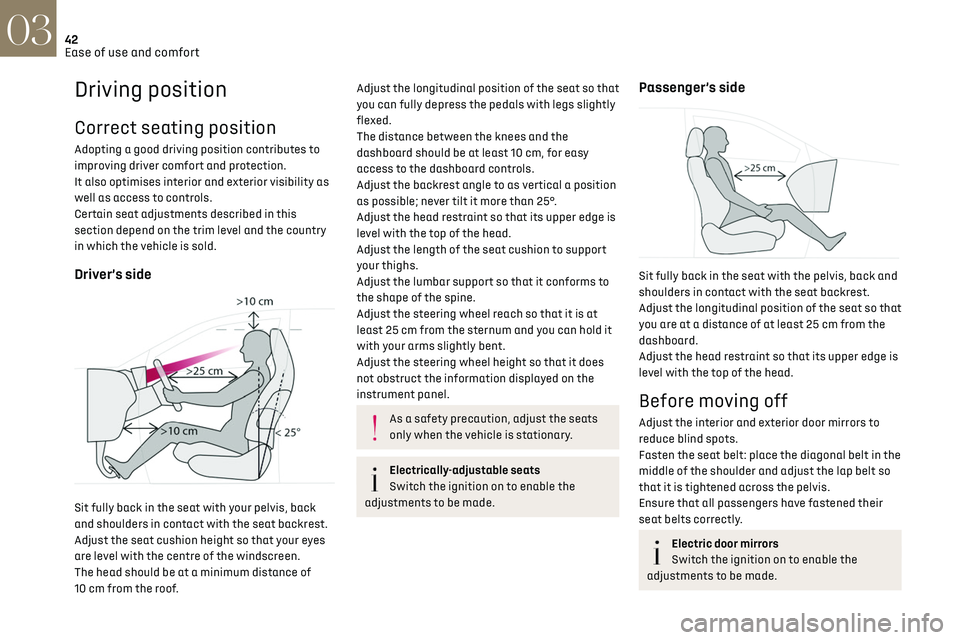 03
42
Ease of use and comfort

Driving position

Correct seating position

Adopting a good driving position contributes to improving driver comfort and protection.
It also optimises interior and exterior visibility as well as access to controls.
Certain seat adjustments described in this section depend on the trim level and the country in which the vehicle is sold.

Driver's side

>10 cm
>25 cm
>10 cm
< 25°

Sit fully back in the seat with your pelvis, back and shoulders in contact with the seat backrest.
Adjust the seat cushion height so that your eyes are level with the centre of the windscreen.
The head should be at a minimum distance of 10 cm from the roof.

Adjust the longitudinal position of the seat so that you can fully depress the pedals with legs slightly flexed.
The distance between the knees and the dashboard should be at least 10 cm, for easy access to the dashboard controls.
Adjust the backrest angle to as vertical a position as possible; never tilt it more than 25°.
Adjust the head restraint so that its upper edge is level with the top of the head.
Adjust the length of the seat cushion to support your thighs.
Adjust the lumbar support so that it conforms to the shape of the spine.
Adjust the steering wheel reach so that it is at least 25 cm from the sternum and you can hold it with your arms slightly bent.
Adjust the steering wheel height so that it does not obstruct the information displayed on the instrument panel.

As a safety precaution, adjust the seats only when the vehicle is stationary.

Electrically-adjustable seats
Switch the ignition on to enable the adjustments to be made.

Passenger's side

>25 cm

Sit fully back in the seat with the pelvis, back and shoulders in contact with the seat backrest.
Adjust the longitudinal position of the seat so that you are at a distance of at least 25 cm from the dashboard.
Adjust the head restraint so that its upper edge is level with the top of the head.

Before moving off

Adjust the interior and exterior door mirrors to reduce blind spots.
Fasten the seat belt: place the diagonal belt in the middle of the shoulder and adjust the lap belt so that it is tightened across the pelvis.
Ensure that all passengers have fastened their seat belts correctly.

Electric door mirrors
Switch the ignition on to enable the adjustments to be made.

carmanualsonline.info