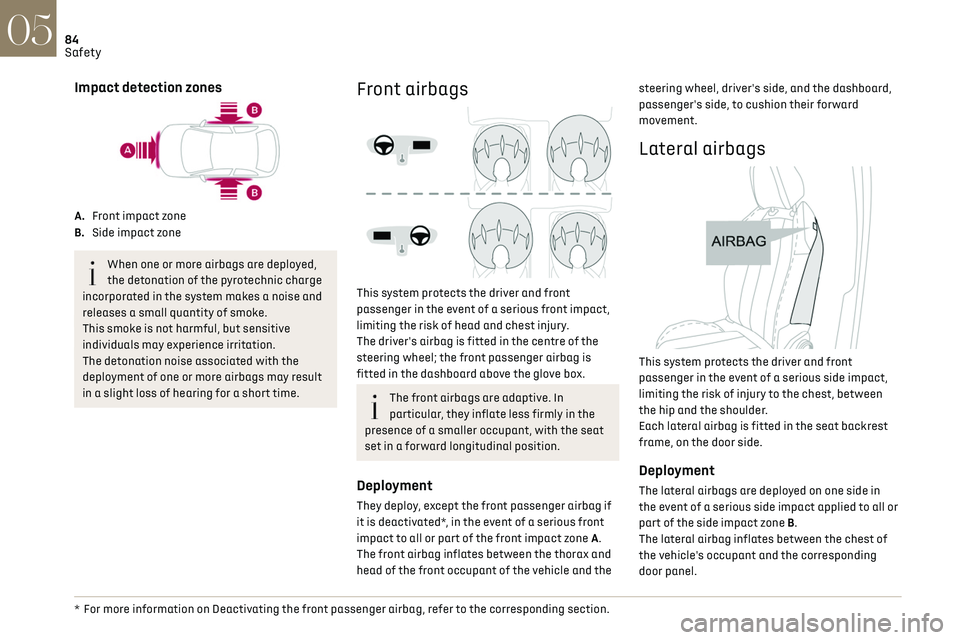 05
84
Safety

Impact detection zones

A
B
B

A. Front impact zone
B. Side impact zone

When one or more airbags are deployed, the detonation of the pyrotechnic charge incorporated in the system makes a noise and releases a small quantity of smoke.
This smoke is not harmful, but sensitive individuals may experience irritation.
The detonation noise associated with the deployment of one or more airbags may result in a slight loss of hearing for a short time.

Front airbags

This system protects the driver and front passenger in the event of a serious front impact, limiting the risk of head and chest injury.
The driver's airbag is fitted in the centre of the steering wheel; the front passenger airbag is fitted in the dashboard above the glove box.

The front airbags are adaptive. In particular, they inflate less firmly in the presence of a smaller occupant, with the seat set in a forward longitudinal position.

Deployment

They deploy, except the front passenger airbag if it is deactivated*, in the event of a serious front impact to all or part of the front impact zone A.
The front airbag inflates between the thorax and head of the front occupant of the vehicle and the steering wheel, driver's side, and the dashboard, passenger's side, to cushion their forward movement.

Lateral airbags

AIRBAG

This system protects the driver and front passenger in the event of a serious side impact, limiting the risk of injury to the chest, between the hip and the shoulder.
Each lateral airbag is fitted in the seat backrest frame, on the door side.

Deployment

The lateral airbags are deployed on one side in the event of a serious side impact applied to all or part of the side impact zone B.
The lateral airbag inflates between the chest of the vehicle's occupant and the corresponding door panel.

* For more information on Deactivating the front passenger airbag, refer to the corresponding section.

carmanualsonline.info