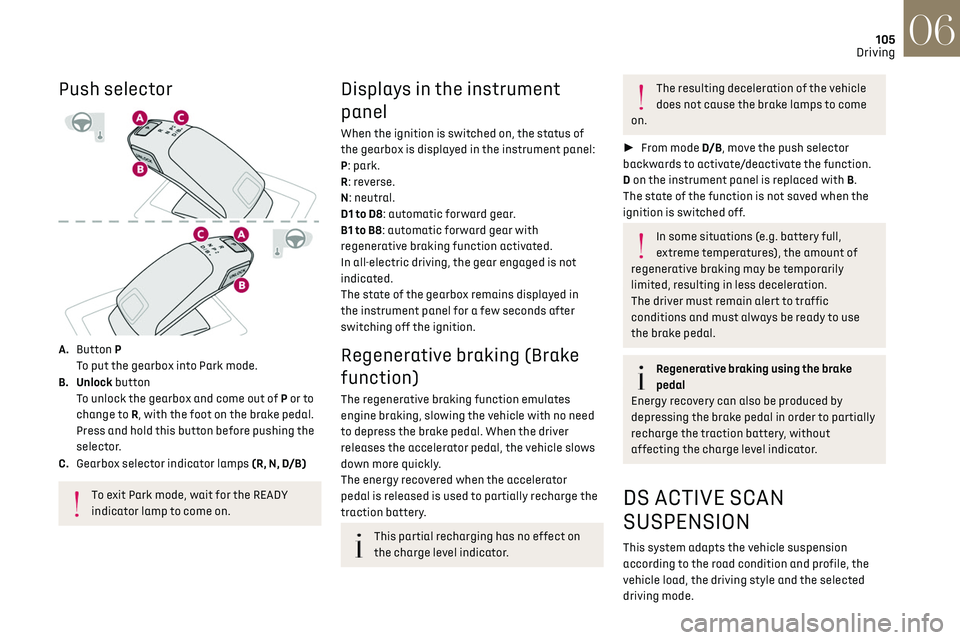 105
Driving
06

Push selector

A
C
B
C
A
B

A. Button P
To put the gearbox into Park mode.
B. Unlock button
To unlock the gearbox and come out of P or to change to R, with the foot on the brake pedal. Press and hold this button before pushing the selector.
C. Gearbox selector indicator lamps (R, N, D/B)

To exit Park mode, wait for the READY indicator lamp to come on.

Displays in the instrument panel

When the ignition is switched on, the status of the gearbox is displayed in the instrument panel:
P: park.
R: reverse.
N: neutral.
D1 to D8: automatic forward gear.
B1 to B8: automatic forward gear with regenerative braking function activated.
In all-electric driving, the gear engaged is not indicated.
The state of the gearbox remains displayed in the instrument panel for a few seconds after switching off the ignition.

Regenerative braking (Brake function)

The regenerative braking function emulates engine braking, slowing the vehicle with no need to depress the brake pedal. When the driver releases the accelerator pedal, the vehicle slows down more quickly.
The energy recovered when the accelerator pedal is released is used to partially recharge the traction battery.

This partial recharging has no effect on the charge level indicator.

The resulting deceleration of the vehicle does not cause the brake lamps to come on.

► From mode D/B, move the push selector backwards to activate/deactivate the function.
D on the instrument panel is replaced with B.
The state of the function is not saved when the ignition is switched off.

In some situations (e.g. battery full, extreme temperatures), the amount of regenerative braking may be temporarily limited, resulting in less deceleration.
The driver must remain alert to traffic conditions and must always be ready to use the brake pedal.

Regenerative braking using the brake pedal
Energy recovery can also be produced by depressing the brake pedal in order to partially recharge the traction battery, without affecting the charge level indicator.

DS ACTIVE SCAN SUSPENSION

This system adapts the vehicle suspension according to the road condition and profile, the vehicle load, the driving style and the selected driving mode.

carmanualsonline.info