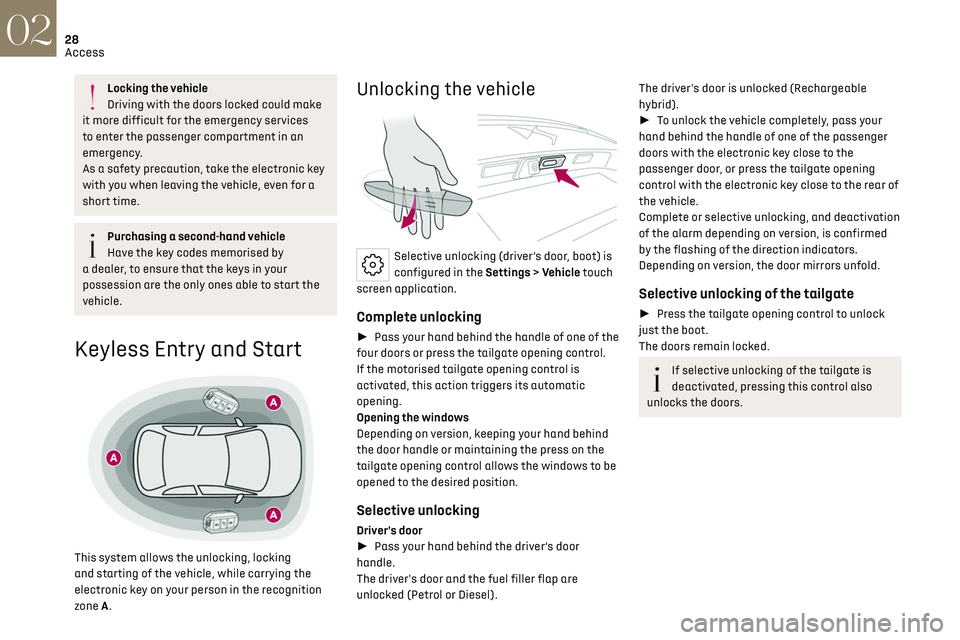 02
28
Access

Locking the vehicle
Driving with the doors locked could make it more difficult for the emergency services to enter the passenger compartment in an emergency.
As a safety precaution, take the electronic key with you when leaving the vehicle, even for a short time.

Purchasing a second-hand vehicle
Have the key codes memorised by a dealer, to ensure that the keys in your possession are the only ones able to start the vehicle.

Keyless Entry and Start

A
A
A

This system allows the unlocking, locking and starting of the vehicle, while carrying the electronic key on your person in the recognition zone A.

Unlocking the vehicle

Selective unlocking (driver's door, boot) is configured in the Settings > Vehicle touch screen application.

Complete unlocking
► Pass your hand behind the handle of one of the four doors or press the tailgate opening control.
If the motorised tailgate opening control is activated, this action triggers its automatic opening.
Opening the windows
Depending on version, keeping your hand behind the door handle or maintaining the press on the tailgate opening control allows the windows to be opened to the desired position.

Selective unlocking
Driver's door
► Pass your hand behind the driver's door handle.
The driver's door and the fuel filler flap are unlocked (Petrol or Diesel).

The driver's door is unlocked (Rechargeable hybrid).
► To unlock the vehicle completely, pass your hand behind the handle of one of the passenger doors with the electronic key close to the passenger door, or press the tailgate opening control with the electronic key close to the rear of the vehicle.
Complete or selective unlocking, and deactivation of the alarm depending on version, is confirmed by the flashing of the direction indicators.
Depending on version, the door mirrors unfold.

Selective unlocking of the tailgate
► Press the tailgate opening control to unlock just the boot.
The doors remain locked.

If selective unlocking of the tailgate is deactivated, pressing this control also unlocks the doors.

carmanualsonline.info