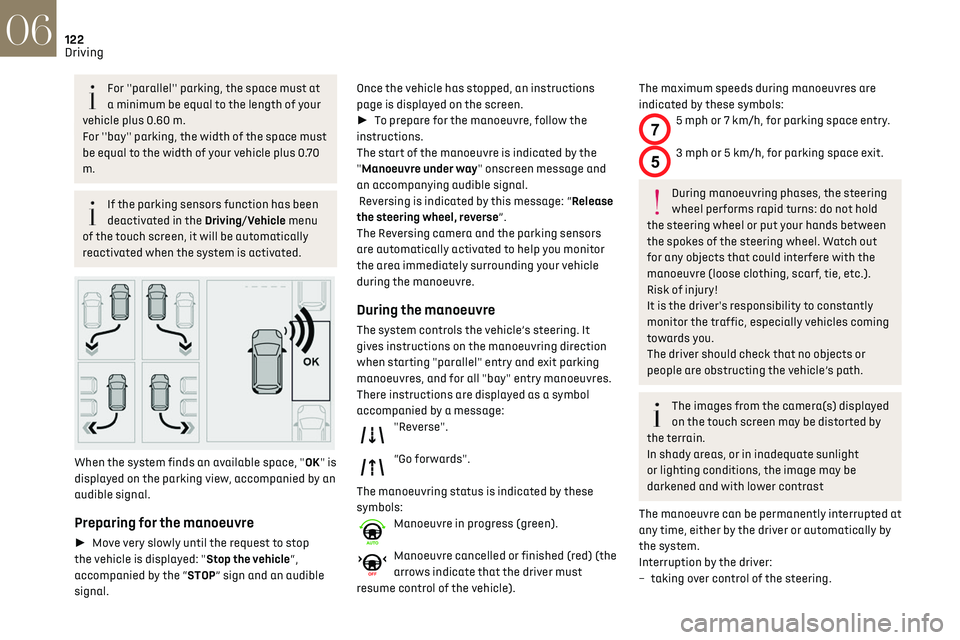 06
122
Driving

For "parallel" parking, the space must at a minimum be equal to the length of your vehicle plus 0.60 m.
For "bay" parking, the width of the space must be equal to the width of your vehicle plus 0.70 m.

If the parking sensors function has been deactivated in the Driving/Vehicle menu of the touch screen, it will be automatically reactivated when the system is activated.

OK

When the system finds an available space, "OK" is displayed on the parking view, accompanied by an audible signal.

Preparing for the manoeuvre

► Move very slowly until the request to stop the vehicle is displayed: "Stop the vehicle", accompanied by the "STOP" sign and an audible signal.

Once the vehicle has stopped, an instructions page is displayed on the screen.
► To prepare for the manoeuvre, follow the instructions.
The start of the manoeuvre is indicated by the "Manoeuvre under way" onscreen message and an accompanying audible signal.
Reversing is indicated by this message: "Release the steering wheel, reverse".
The Reversing camera and the parking sensors are automatically activated to help you monitor the area immediately surrounding your vehicle during the manoeuvre.

During the manoeuvre

The system controls the vehicle's steering. It gives instructions on the manoeuvring direction when starting "parallel" entry and exit parking manoeuvres, and for all "bay" entry manoeuvres.
There instructions are displayed as a symbol accompanied by a message:
"Reverse".
"Go forwards".

The manoeuvring status is indicated by these symbols:
AUTO Manoeuvre in progress (green).
OFF Manoeuvre cancelled or finished (red) (the arrows indicate that the driver must resume control of the vehicle).

The maximum speeds during manoeuvres are indicated by these symbols:
7 5 mph or 7 km/h, for parking space entry.
5 3 mph or 5 km/h, for parking space exit.

During manoeuvring phases, the steering wheel performs rapid turns: do not hold the steering wheel or put your hands between the spokes of the steering wheel. Watch out for any objects that could interfere with the manoeuvre (loose clothing, scarf, tie, etc.).
Risk of injury!
It is the driver's responsibility to constantly monitor the traffic, especially vehicles coming towards you.
The driver should check that no objects or people are obstructing the vehicle's path.

The images from the camera(s) displayed on the touch screen may be distorted by the terrain.
In shady areas, or in inadequate sunlight or lighting conditions, the image may be darkened and with lower contrast

The manoeuvre can be permanently interrupted at any time, either by the driver or automatically by the system.
Interruption by the driver:
– taking over control of the steering.

carmanualsonline.info