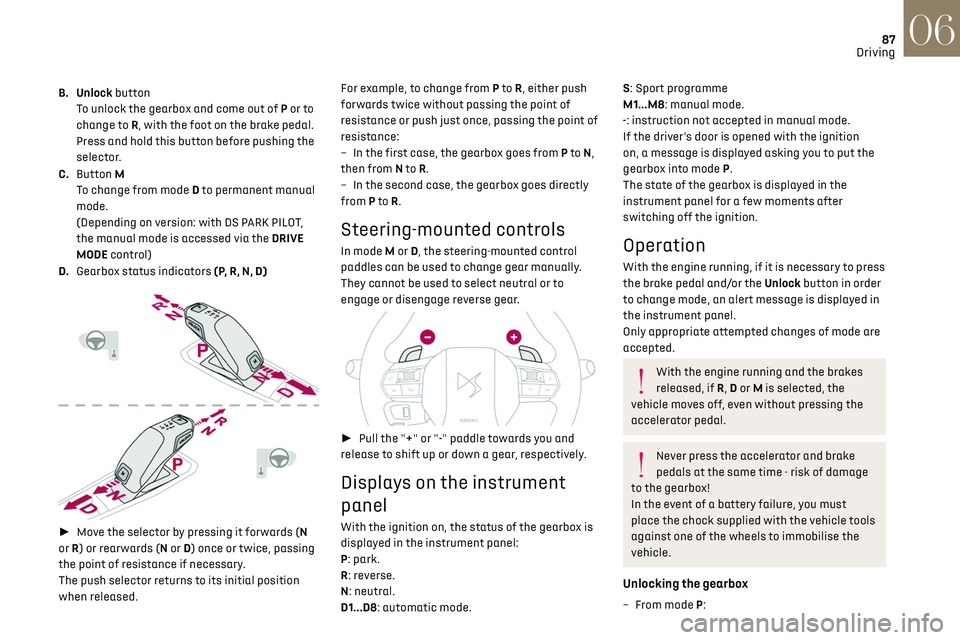 87
Driving
06

B. Unlock button
To unlock the gearbox and come out of P or to change to R, with the foot on the brake pedal. Press and hold this button before pushing the selector.
C. Button M
To change from mode D to permanent manual mode.
(Depending on version: with DS PARK PILOT, the manual mode is accessed via the DRIVE MODE control)
D. Gearbox status indicators (P, R, N, D)

R
N
P
N
D

R
N
P
N
D

► Move the selector by pressing it forwards (N or R) or rearwards (N or D) once or twice, passing the point of resistance if necessary.
The push selector returns to its initial position when released.

For example, to change from P to R, either push forwards twice without passing the point of resistance or push just once, passing the point of resistance:
– In the first case, the gearbox goes from P to N, then from N to R.
– In the second case, the gearbox goes directly from P to R.

Steering-mounted controls
In mode M or D, the steering-mounted control paddles can be used to change gear manually.
They cannot be used to select neutral or to engage or disengage reverse gear.

► Pull the "+" or "-" paddle towards you and release to shift up or down a gear, respectively.

Displays on the instrument panel
With the ignition on, the status of the gearbox is displayed in the instrument panel:
P: park.
R: reverse.
N: neutral.
D1...D8: automatic mode.

S: Sport programme
M1...M8: manual mode.
-: instruction not accepted in manual mode.
If the driver's door is opened with the ignition on, a message is displayed asking you to put the gearbox into mode P.
The state of the gearbox is displayed in the instrument panel for a few moments after switching off the ignition.

Operation
With the engine running, if it is necessary to press the brake pedal and/or the Unlock button in order to change mode, an alert message is displayed in the instrument panel.
Only appropriate attempted changes of mode are accepted.

With the engine running and the brakes released, if R, D or M is selected, the vehicle moves off, even without pressing the accelerator pedal.

Never press the accelerator and brake pedals at the same time - risk of damage to the gearbox!
In the event of a battery failure, you must place the chock supplied with the vehicle tools against one of the wheels to immobilise the vehicle.

Unlocking the gearbox
– From mode P:

carmanualsonline.info