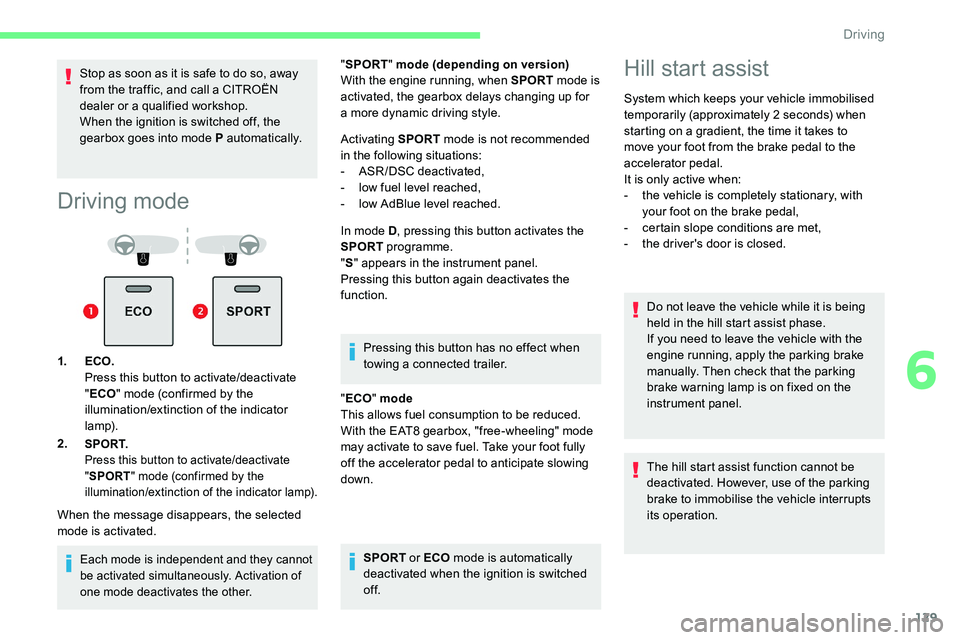 Driving

Stop as soon as it is safe to do so, away from the traffic, and call a CITROËN dealer or a qualified workshop.
When the ignition is switched off, the gearbox goes into mode P automatically.

Driving mode

1 ECO 2 SPORT

1. ECO.
Press this button to activate/deactivate "ECO" mode (confirmed by the illumination/extinction of the indicator lamp).

2. SPORT.
Press this button to activate/deactivate "SPORT" mode (confirmed by the illumination/extinction of the indicator lamp).

When the message disappears, the selected mode is activated.

Each mode is independent and they cannot be activated simultaneously. Activation of one mode deactivates the other.

"SPORT" mode (depending on version)
With the engine running, when SPORT mode is activated, the gearbox delays changing up for a more dynamic driving style.

Activating SPORT mode is not recommended in the following situations:
- ASR/DSC deactivated,
- low fuel level reached,
- low AdBlue level reached.

In mode D, pressing this button activates the SPORT programme.
"S" appears in the instrument panel.
Pressing this button again deactivates the function.

Pressing this button has no effect when towing a connected trailer.

"ECO" mode
This allows fuel consumption to be reduced.
With the EAT8 gearbox, "free-wheeling" mode may activate to save fuel. Take your foot fully off the accelerator pedal to anticipate slowing down.

SPORT or ECO mode is automatically deactivated when the ignition is switched off.

Hill start assist

System which keeps your vehicle immobilised temporarily (approximately 2 seconds) when starting on a gradient, the time it takes to move your foot from the brake pedal to the accelerator pedal.
It is only active when:
- the vehicle is completely stationary, with your foot on the brake pedal,
- certain slope conditions are met,
- the driver's door is closed.

Do not leave the vehicle while it is being held in the hill start assist phase.
If you need to leave the vehicle with the engine running, apply the parking brake manually. Then check that the parking brake warning lamp is on fixed on the instrument panel.

The hill start assist function cannot be deactivated. However, use of the parking brake to immobilise the vehicle interrupts its operation.

6

179

carmanualsonline.info