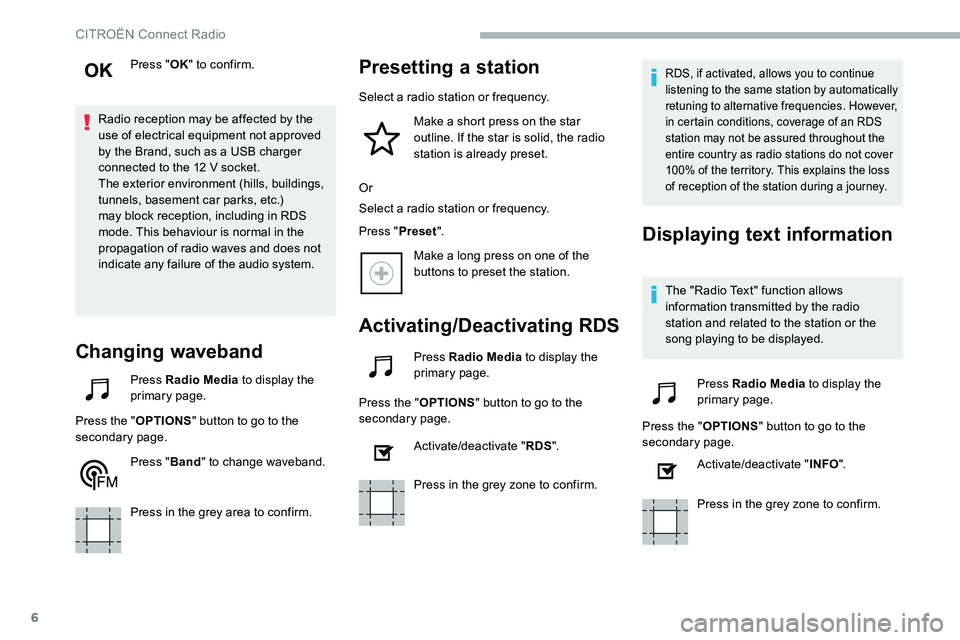 CITROËN Connect Radio

OK

Press "OK" to confirm.

Radio reception may be affected by the use of electrical equipment not approved by the Brand, such as a USB charger connected to the 12 V socket.
The exterior environment (hills, buildings, tunnels, basement car parks, etc.) may block reception, including in RDS mode. This behaviour is normal in the propagation of radio waves and does not indicate any failure of the audio system.

Changing waveband

Press Radio Media to display the primary page.

Press the "OPTIONS" button to go to the secondary page.

FM

Press "Band" to change waveband.

Press in the grey area to confirm.

Presetting a station

Select a radio station or frequency.

Make a short press on the star outline. If the star is solid, the radio station is already preset.

Or

Select a radio station or frequency.

Press "Preset".

Make a long press on one of the buttons to preset the station.

Activating/Deactivating RDS

Press Radio Media to display the primary page.

Press the "OPTIONS" button to go to the secondary page.

Activate/deactivate "RDS".

Press in the grey zone to confirm.

RDS, if activated, allows you to continue listening to the same station by automatically retuning to alternative frequencies. However, in certain conditions, coverage of an RDS station may not be assured throughout the entire country as radio stations do not cover 100% of the territory. This explains the loss of reception of the station during a journey.

Displaying text information

The "Radio Text" function allows information transmitted by the radio station and related to the station or the song playing to be displayed.

Press Radio Media to display the primary page.

Press the "OPTIONS" button to go to the secondary page.

Activate/deactivate "INFO".

Press in the grey zone to confirm.

6

carmanualsonline.info