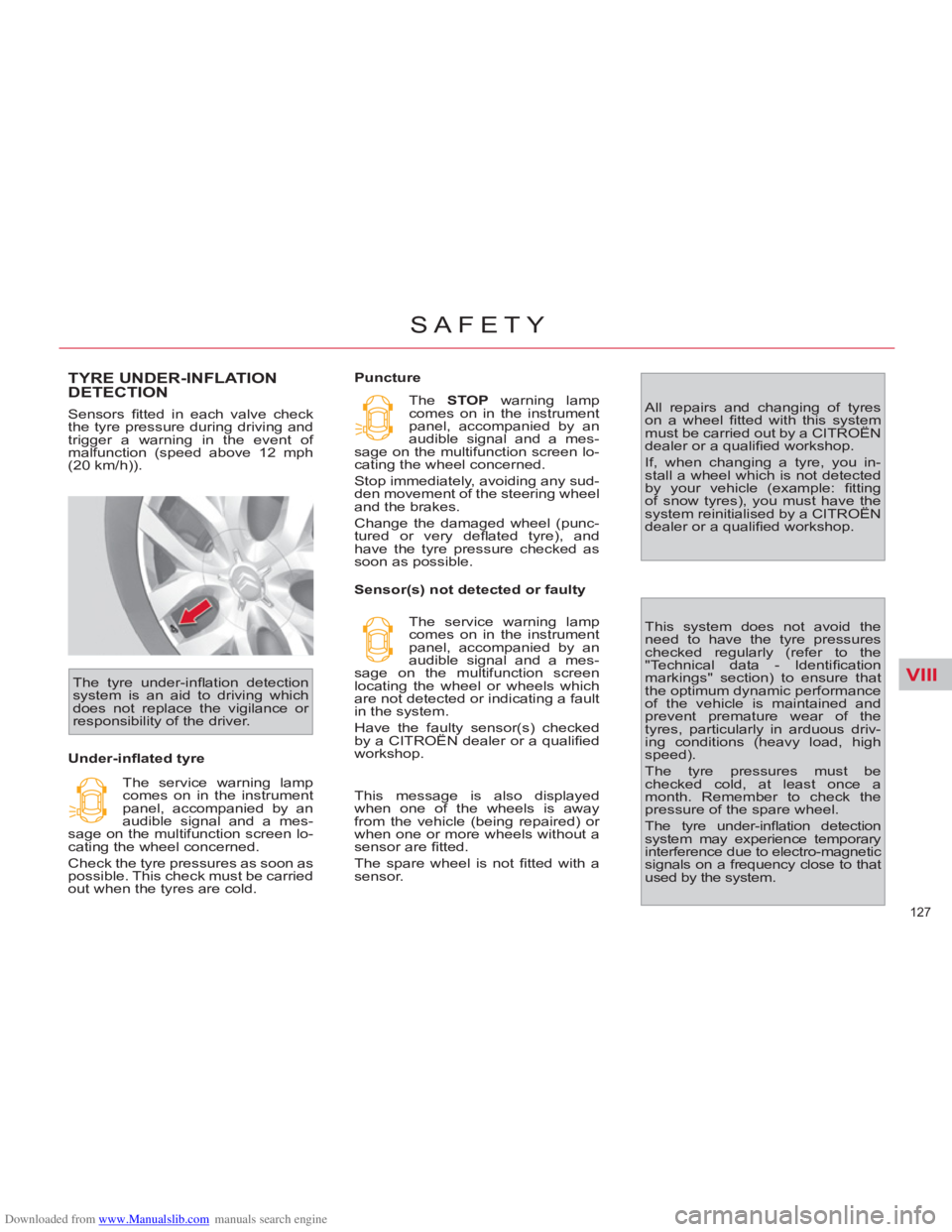 SAFETY

TYRE UNDER-INFLATION DETECTION

Sensors fitted in each valve check the tyre pressure during driving and trigger a warning in the event of malfunction (speed above 12 mph (20 km/h)).

The tyre under-inflation detection system is an aid to driving which does not replace the vigilance or responsibility of the driver.

Under-inflated tyre

The service warning lamp comes on in the instrument panel, accompanied by an audible signal and a message on the multifunction screen locating the wheel concerned.

Check the tyre pressures as soon as possible. This check must be carried out when the tyres are cold.

Puncture

The STOP warning lamp comes on in the instrument panel, accompanied by an audible signal and a message on the multifunction screen locating the wheel concerned.

Stop immediately, avoiding any sudden movement of the steering wheel and the brakes.

Change the damaged wheel (punctured or very deflated tyre), and have the tyre pressure checked as soon as possible.

Sensor(s) not detected or faulty

The service warning lamp comes on in the instrument panel, accompanied by an audible signal and a message on the multifunction screen locating the wheel or wheels which are not detected or indicating a fault in the system.

Have the faulty sensor(s) checked by a CITROËN dealer or a qualified workshop.

This message is also displayed when one of the wheels is away from the vehicle (being repaired) or when one or more wheels without a sensor are fitted.

The spare wheel is not fitted with a sensor.

All repairs and changing of tyres on a wheel fitted with this system must be carried out by a CITROËN dealer or a qualified workshop.

If, when changing a tyre, you install a wheel which is not detected by your vehicle (example: fitting of snow tyres), you must have the system reinitialised by a CITROËN dealer or a qualified workshop.

This system does not avoid the need to have the tyre pressures checked regularly (refer to the "Technical data - Identification markings" section) to ensure that the optimum dynamic performance of the vehicle is maintained and prevent premature wear of the tyres, particularly in arduous driving conditions (heavy load, high speed).

The tyre pressures must be checked cold, at least once a month. Remember to check the pressure of the spare wheel.

The tyre under-inflation detection system may experience temporary interference due to electro-magnetic signals on a frequency close to that used by the system.

VIII

127

Downloaded from www.Manualslib.com manuals search engine

carmanualsonline.info