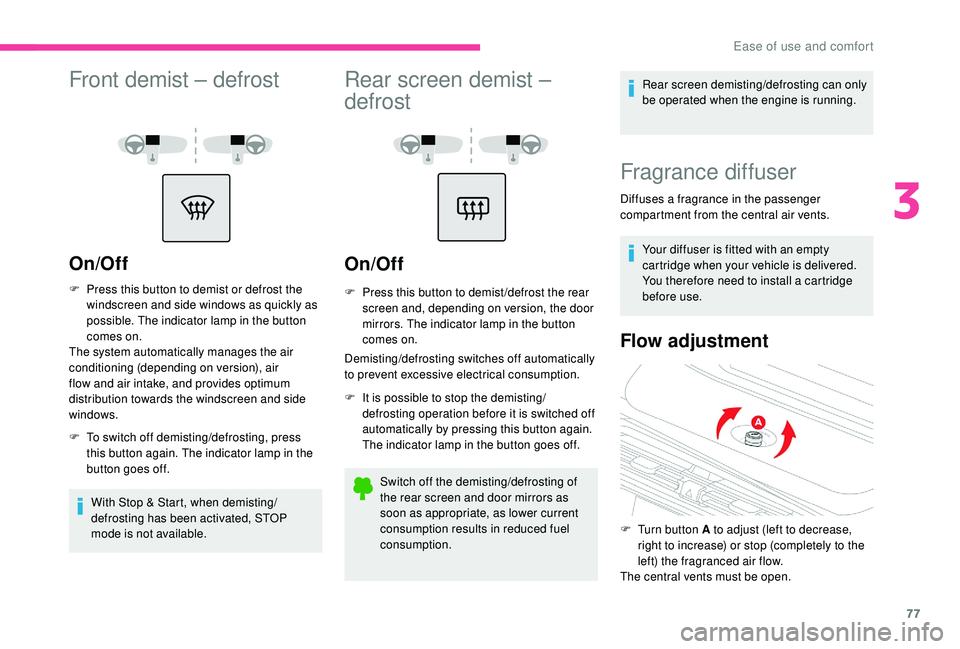 Ease of use and comfort

Front demist – defrost

On/Off

F Press this button to demist or defrost the windscreen and side windows as quickly as possible. The indicator lamp in the button comes on.
The system automatically manages the air conditioning (depending on version), air flow and air intake, and provides optimum distribution towards the windscreen and side windows.

F To switch off demisting/defrosting, press this button again. The indicator lamp in the button goes off.

With Stop & Start, when demisting/defrosting has been activated, STOP mode is not available.

Rear screen demist – defrost

On/Off

F Press this button to demist/defrost the rear screen and, depending on version, the door mirrors. The indicator lamp in the button comes on.

Demisting/defrosting switches off automatically to prevent excessive electrical consumption.

F It is possible to stop the demisting/defrosting operation before it is switched off automatically by pressing this button again. The indicator lamp in the button goes off.

Switch off the demisting/defrosting of the rear screen and door mirrors as soon as appropriate, as lower current consumption results in reduced fuel consumption.

Rear screen demisting/defrosting can only be operated when the engine is running.

Fragrance diffuser

Diffuses a fragrance in the passenger compartment from the central air vents.

Your diffuser is fitted with an empty cartridge when your vehicle is delivered. You therefore need to install a cartridge before use.

Flow adjustment

A

F Turn button A to adjust (left to decrease, right to increase) or stop (completely to the left) the fragranced air flow.
The central vents must be open.

3

77

carmanualsonline.info