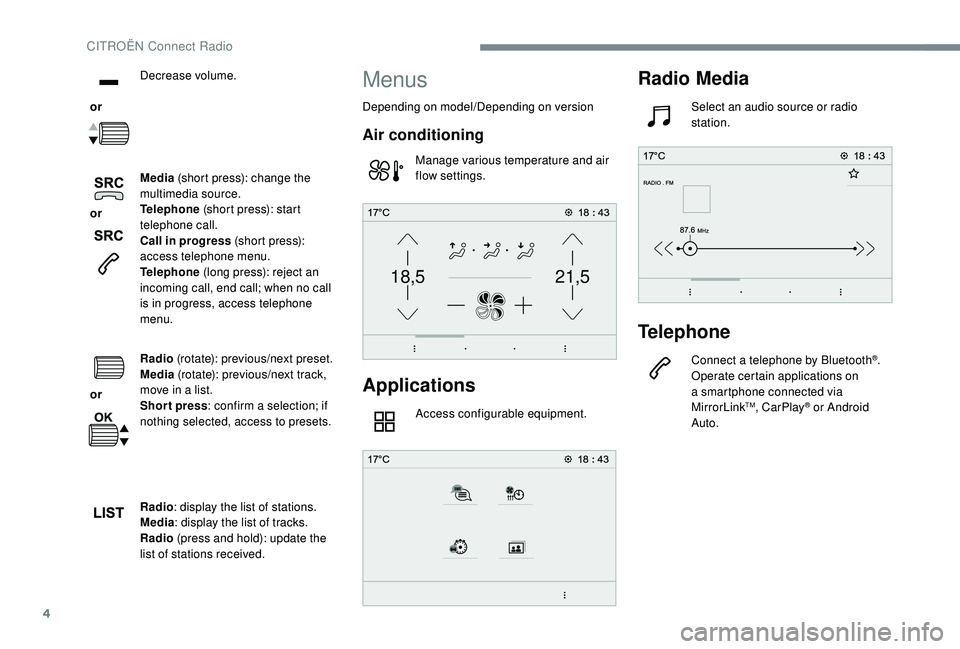 CITROËN Connect Radio

or

Decrease volume.

SRC

or

SRC

Media (short press): change the multimedia source.
Telephone (short press): start telephone call.
Call in progress (short press): access telephone menu.
Telephone (long press): reject an incoming call, end call; when no call is in progress, access telephone menu.

or

OK

Radio (rotate): previous/next preset.
Media (rotate): previous/next track, move in a list.
Short press: confirm a selection; if nothing selected, access to presets.

LIST

Radio: display the list of stations.
Media: display the list of tracks.
Radio (press and hold): update the list of stations received.

Menus

Depending on model/Depending on version

Air conditioning

Manage various temperature and air flow settings.

17°C 18 : 43

18,5 21,5

Applications

Access configurable equipment.

17°C 18 : 43

Radio Media

Select an audio source or radio station.

17°C 18 : 43

RADIO . FM

87.6 MHz

Telephone

Connect a telephone by Bluetooth®. Operate certain applications on a smartphone connected via MirrorLink™, CarPlay® or Android Auto.

4

carmanualsonline.info