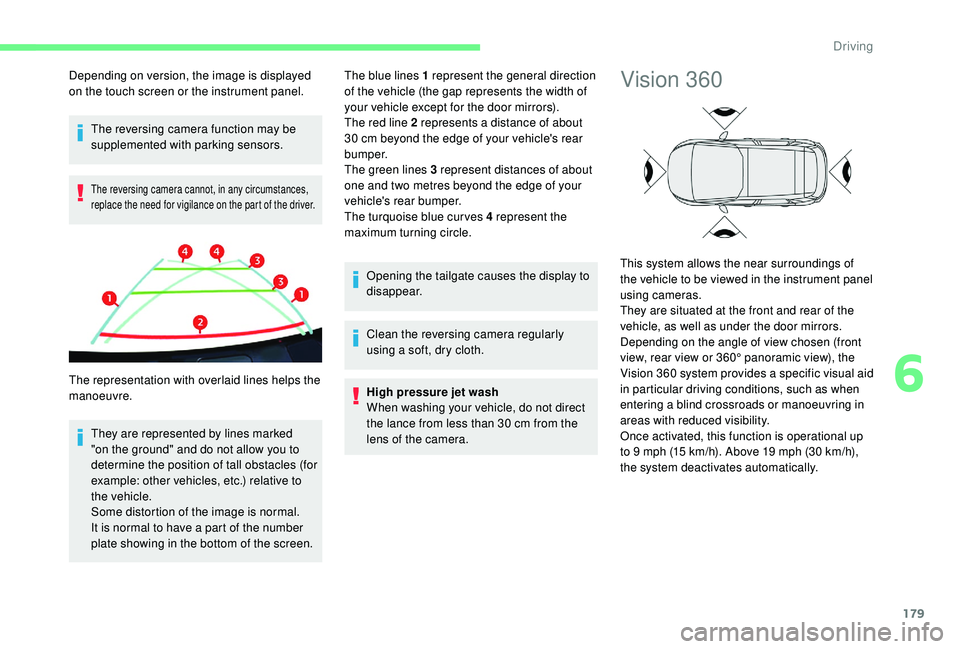 Driving

Depending on version, the image is displayed on the touch screen or the instrument panel.

The reversing camera function may be supplemented with parking sensors.

The reversing camera cannot, in any circumstances, replace the need for vigilance on the part of the driver.

4 4 3 3 1 1 2

The representation with overlaid lines helps the manoeuvre.

They are represented by lines marked "on the ground" and do not allow you to determine the position of tall obstacles (for example: other vehicles, etc.) relative to the vehicle.
Some distortion of the image is normal.
It is normal to have a part of the number plate showing in the bottom of the screen.

The blue lines 1 represent the general direction of the vehicle (the gap represents the width of your vehicle except for the door mirrors).
The red line 2 represents a distance of about 30 cm beyond the edge of your vehicle's rear bumper.
The green lines 3 represent distances of about one and two metres beyond the edge of your vehicle's rear bumper.
The turquoise blue curves 4 represent the maximum turning circle.

Opening the tailgate causes the display to disappear.

Clean the reversing camera regularly using a soft, dry cloth.

High pressure jet wash
When washing your vehicle, do not direct the lance from less than 30 cm from the lens of the camera.

Vision 360

This system allows the near surroundings of the vehicle to be viewed in the instrument panel using cameras.
They are situated at the front and rear of the vehicle, as well as under the door mirrors.
Depending on the angle of view chosen (front view, rear view or 360° panoramic view), the Vision 360 system provides a specific visual aid in particular driving conditions, such as when entering a blind crossroads or manoeuvring in areas with reduced visibility.
Once activated, this function is operational up to 9 mph (15 km/h). Above 19 mph (30 km/h), the system deactivates automatically.

6

179

carmanualsonline.info