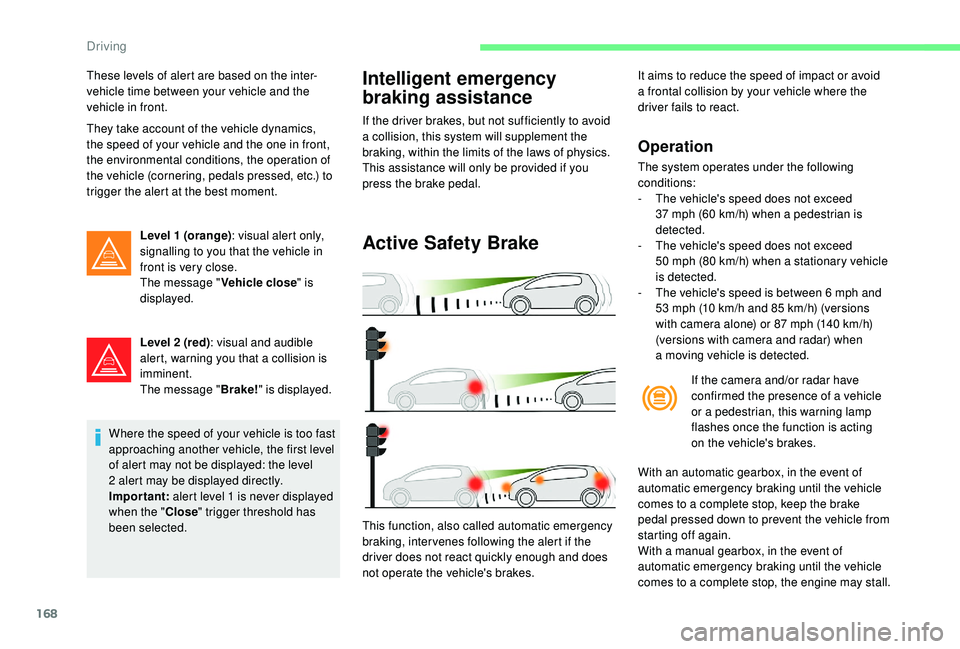 Driving

These levels of alert are based on the inter-vehicle time between your vehicle and the vehicle in front.

They take account of the vehicle dynamics, the speed of your vehicle and the one in front, the environmental conditions, the operation of the vehicle (cornering, pedals pressed, etc.) to trigger the alert at the best moment.

Level 1 (orange): visual alert only, signalling to you that the vehicle in front is very close.
The message "Vehicle close" is displayed.

Level 2 (red): visual and audible alert, warning you that a collision is imminent.
The message "Brake!" is displayed.

Where the speed of your vehicle is too fast approaching another vehicle, the first level of alert may not be displayed: the level 2 alert may be displayed directly.
Important: alert level 1 is never displayed when the "Close" trigger threshold has been selected.

Intelligent emergency braking assistance

If the driver brakes, but not sufficiently to avoid a collision, this system will supplement the braking, within the limits of the laws of physics.
This assistance will only be provided if you press the brake pedal.

Active Safety Brake

This function, also called automatic emergency braking, intervenes following the alert if the driver does not react quickly enough and does not operate the vehicle's brakes.

It aims to reduce the speed of impact or avoid a frontal collision by your vehicle where the driver fails to react.

Operation

The system operates under the following conditions:
- The vehicle's speed does not exceed 37 mph (60 km/h) when a pedestrian is detected.
- The vehicle's speed does not exceed 50 mph (80 km/h) when a stationary vehicle is detected.
- The vehicle's speed is between 6 mph and 53 mph (10 km/h and 85 km/h) (versions with camera alone) or 87 mph (140 km/h) (versions with camera and radar) when a moving vehicle is detected.

If the camera and/or radar have confirmed the presence of a vehicle or a pedestrian, this warning lamp flashes once the function is acting on the vehicle's brakes.

With an automatic gearbox, in the event of automatic emergency braking until the vehicle comes to a complete stop, keep the brake pedal pressed down to prevent the vehicle from starting off again.
With a manual gearbox, in the event of automatic emergency braking until the vehicle comes to a complete stop, the engine may stall.

168

carmanualsonline.info