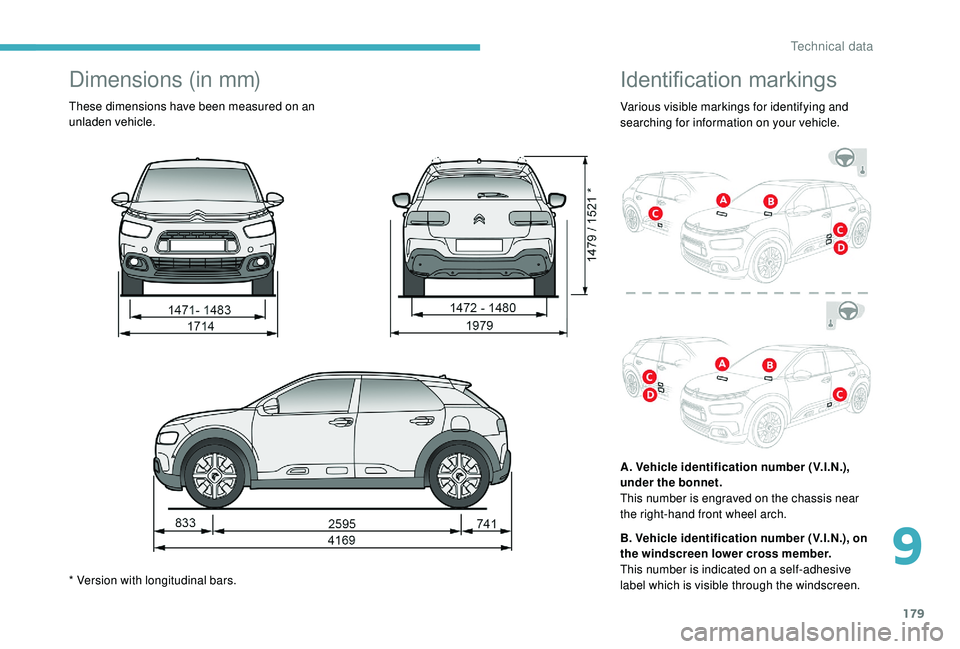 Technical data

Dimensions (in mm)

These dimensions have been measured on an unladen vehicle.

1471- 1483
1714

1472 - 1480
1979

1479 / 1521 *

833
2595
741
4169

* Version with longitudinal bars.

Identification markings

Various visible markings for identifying and searching for information on your vehicle.

A
B
C
C
D

A
B
C
D
C

A. Vehicle identification number (V.I.N.), under the bonnet.
This number is engraved on the chassis near the right-hand front wheel arch.

B. Vehicle identification number (V.I.N.), on the windscreen lower cross member.
This number is indicated on a self-adhesive label which is visible through the windscreen.

9

179

carmanualsonline.info