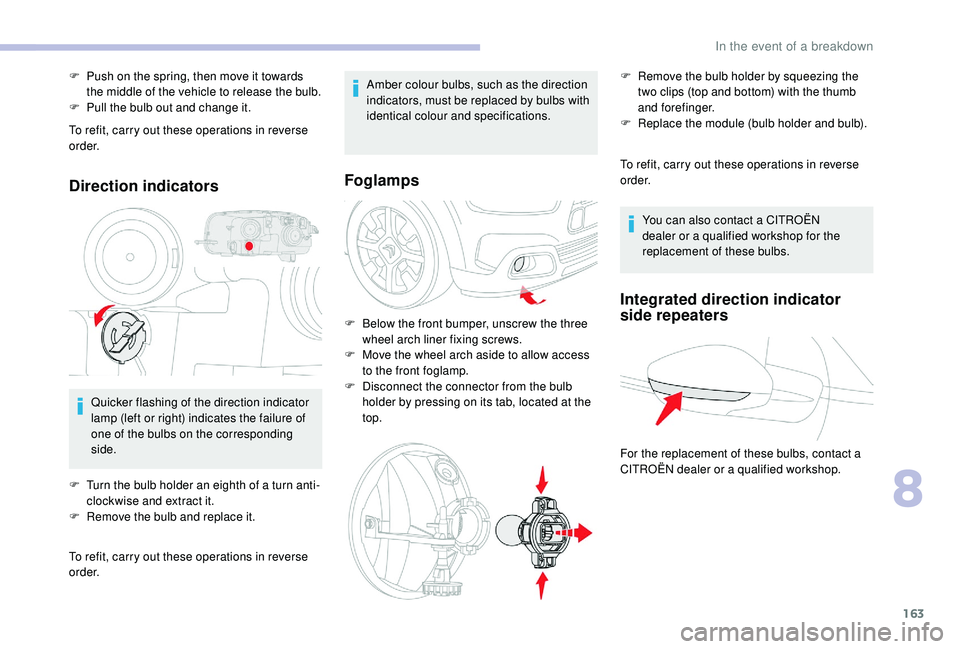 In the event of a breakdown

F Push on the spring, then move it towards the middle of the vehicle to release the bulb.
F Pull the bulb out and change it.

To refit, carry out these operations in reverse order.

Direction indicators

Quicker flashing of the direction indicator lamp (left or right) indicates the failure of one of the bulbs on the corresponding side.

F Turn the bulb holder an eighth of a turn anti-clockwise and extract it.
F Remove the bulb and replace it.

To refit, carry out these operations in reverse order.

Amber colour bulbs, such as the direction indicators, must be replaced by bulbs with identical colour and specifications.

Foglamps

F Below the front bumper, unscrew the three wheel arch liner fixing screws.
F Move the wheel arch aside to allow access to the front foglamp.
F Disconnect the connector from the bulb holder by pressing on its tab, located at the top.

F Remove the bulb holder by squeezing the two clips (top and bottom) with the thumb and forefinger.
F Replace the module (bulb holder and bulb).

To refit, carry out these operations in reverse order.

You can also contact a CITROËN dealer or a qualified workshop for the replacement of these bulbs.

Integrated direction indicator side repeaters

For the replacement of these bulbs, contact a CITROËN dealer or a qualified workshop.

8

163

carmanualsonline.info