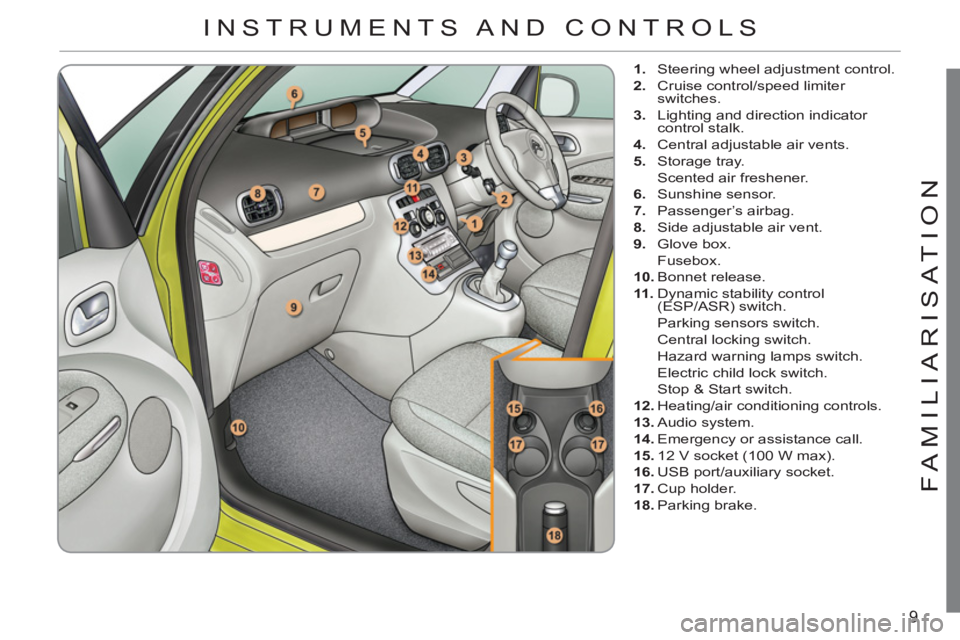 INSTRUMENTS AND CONTROLS

6
5
4
3
8
7
11
2
12
1
13
14
9
10
15
16
17
17
18

1. Steering wheel adjustment control.
2. Cruise control/speed limiter switches.
3. Lighting and direction indicator control stalk.
4. Central adjustable air vents.
5. Storage tray.
Scented air freshener.
6. Sunshine sensor.
7. Passenger's airbag.
8. Side adjustable air vent.
9. Glove box.
Fusebox.
10. Bonnet release.
11. Dynamic stability control (ESP/ASR) switch.
Parking sensors switch.
Central locking switch.
Hazard warning lamps switch.
Electric child lock switch.
Stop & Start switch.
12. Heating/air conditioning controls.
13. Audio system.
14. Emergency or assistance call.
15. 12 V socket (100 W max).
16. USB port/auxiliary socket.
17. Cup holder.
18. Parking brake.

FAMILIARISATION

9

carmanualsonline.info