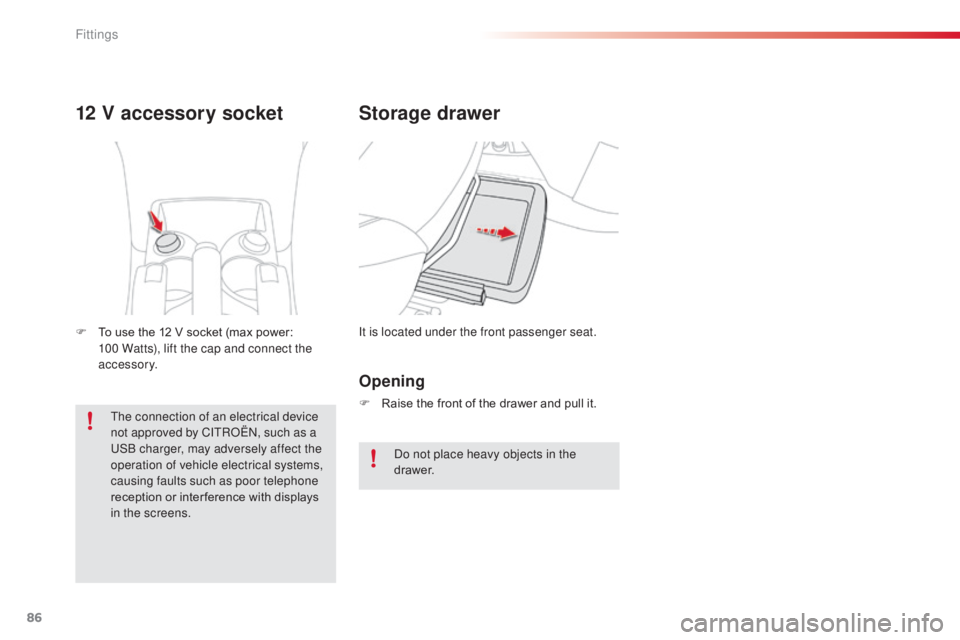 Fittings

12 V accessory socket

F To use the 12 V socket (max power: 100 Watts), lift the cap and connect the accessory.

! The connection of an electrical device not approved by CITROËN, such as a USB charger, may adversely affect the operation of vehicle electrical systems, causing faults such as poor telephone reception or interference with displays in the screens.

Storage drawer

It is located under the front passenger seat.

Opening

F Raise the front of the drawer and pull it.

! Do not place heavy objects in the drawer.

86

carmanualsonline.info