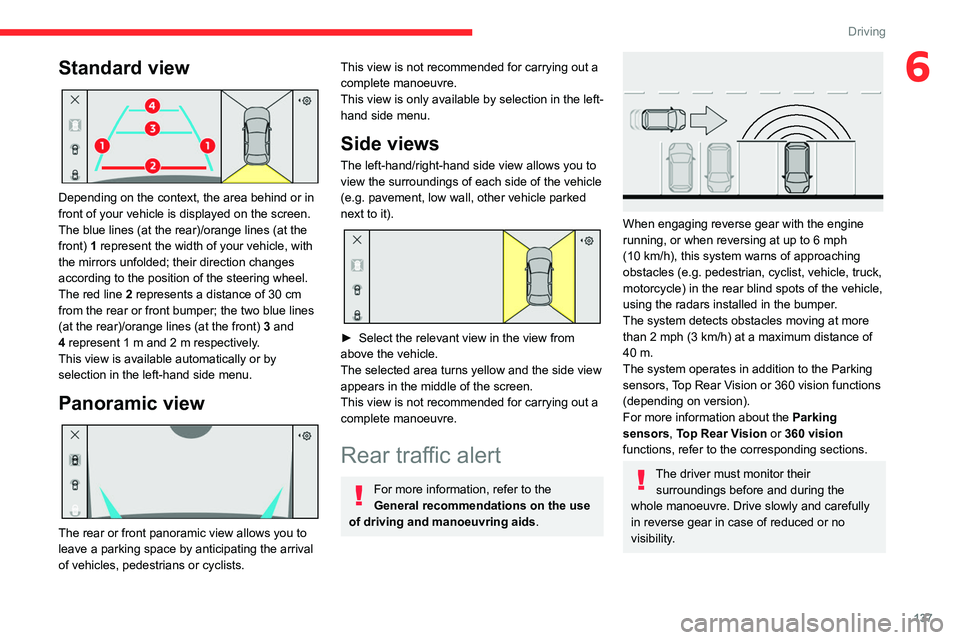 Driving

6

Standard view

4
3
1
1
2

Depending on the context, the area behind or in front of your vehicle is displayed on the screen.
The blue lines (at the rear)/orange lines (at the front) 1 represent the width of your vehicle, with the mirrors unfolded; their direction changes according to the position of the steering wheel.
The red line 2 represents a distance of 30 cm from the rear or front bumper; the two blue lines (at the rear)/orange lines (at the front) 3 and 4 represent 1 m and 2 m respectively.
This view is available automatically or by selection in the left-hand side menu.

Panoramic view

The rear or front panoramic view allows you to leave a parking space by anticipating the arrival of vehicles, pedestrians or cyclists.

This view is not recommended for carrying out a complete manoeuvre.
This view is only available by selection in the left-hand side menu.

Side views

The left-hand/right-hand side view allows you to view the surroundings of each side of the vehicle (e.g. pavement, low wall, other vehicle parked next to it).

► Select the relevant view in the view from above the vehicle.
The selected area turns yellow and the side view appears in the middle of the screen.
This view is not recommended for carrying out a complete manoeuvre.

Rear traffic alert

For more information, refer to the General recommendations on the use of driving and manoeuvring aids.

When engaging reverse gear with the engine running, or when reversing at up to 6 mph (10 km/h), this system warns of approaching obstacles (e.g. pedestrian, cyclist, vehicle, truck, motorcycle) in the rear blind spots of the vehicle, using the radars installed in the bumper.
The system detects obstacles moving at more than 2 mph (3 km/h) at a maximum distance of 40 m.
The system operates in addition to the Parking sensors, Top Rear Vision or 360 vision functions (depending on version).
For more information about the Parking sensors, Top Rear Vision or 360 vision functions, refer to the corresponding sections.

The driver must monitor their surroundings before and during the whole manoeuvre. Drive slowly and carefully in reverse gear in case of reduced or no visibility.

127

carmanualsonline.info