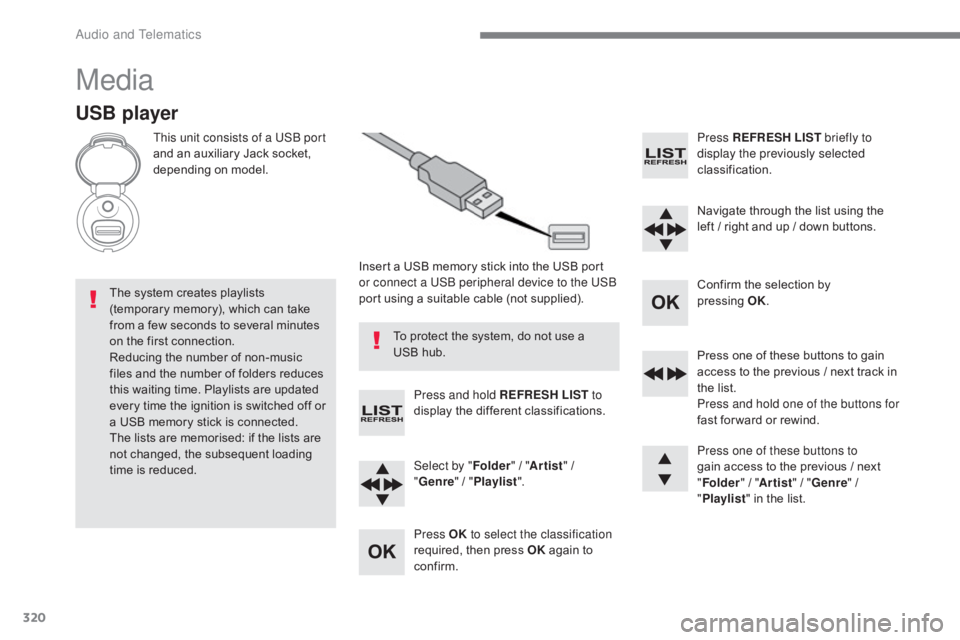 Audio and Telematics

Media

USB player

This unit consists of a USB port and an auxiliary Jack socket, depending on model.

The system creates playlists (temporary memory), which can take from a few seconds to several minutes on the first connection.
Reducing the number of non-music files and the number of folders reduces this waiting time. Playlists are updated every time the ignition is switched off or a USB memory stick is connected.
The lists are memorised: if the lists are not changed, the subsequent loading time is reduced.

Insert a USB memory stick into the USB port or connect a USB peripheral device to the USB port using a suitable cable (not supplied).

To protect the system, do not use a USB hub.

LIST REFRESH

Press and hold REFRESH LIST to display the different classifications.

Select by "Folder" / "Artist" / "Genre" / "Playlist".

OK

Press OK to select the classification required, then press OK again to confirm.

LIST REFRESH

Press REFRESH LIST briefly to display the previously selected classification.

Navigate through the list using the left / right and up / down buttons.

OK

Confirm the selection by pressing OK.

Press one of these buttons to gain access to the previous / next track in the list.
Press and hold one of the buttons for fast forward or rewind.

Press one of these buttons to gain access to the previous / next "Folder" / "Artist" / "Genre" / "Playlist" in the list.

320

carmanualsonline.info