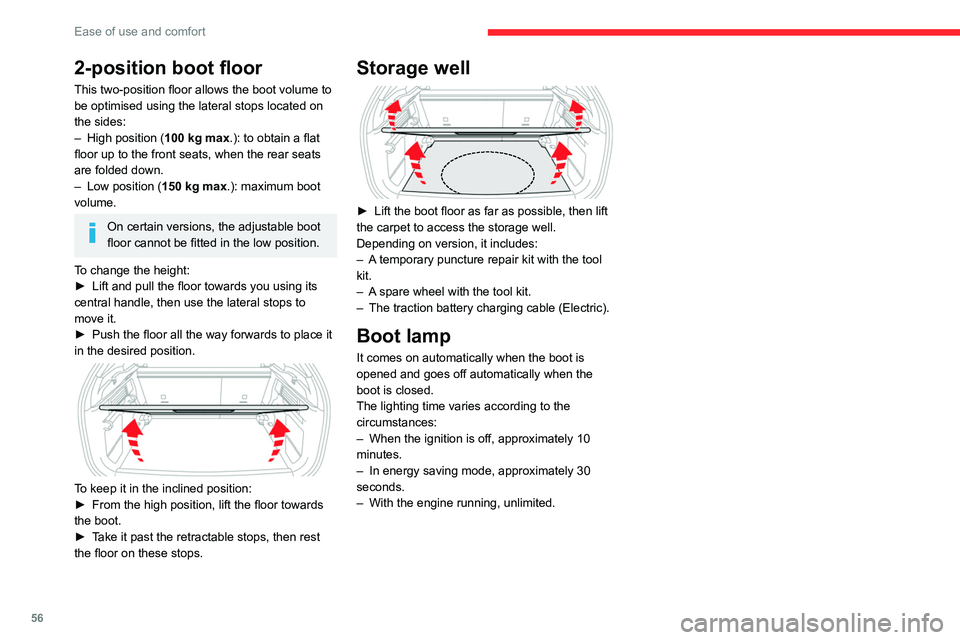 Ease of use and comfort

2-position boot floor

This two-position floor allows the boot volume to be optimised using the lateral stops located on the sides:
– High position (100 kg max.): to obtain a flat floor up to the front seats, when the rear seats are folded down.
– Low position (150 kg max.): maximum boot volume.

On certain versions, the adjustable boot floor cannot be fitted in the low position.

To change the height:
► Lift and pull the floor towards you using its central handle, then use the lateral stops to move it.
► Push the floor all the way forwards to place it in the desired position.

To keep it in the inclined position:
► From the high position, lift the floor towards the boot.
► Take it past the retractable stops, then rest the floor on these stops.

Storage well

► Lift the boot floor as far as possible, then lift the carpet to access the storage well.
Depending on version, it includes:
– A temporary puncture repair kit with the tool kit.
– A spare wheel with the tool kit.
– The traction battery charging cable (Electric).

Boot lamp

It comes on automatically when the boot is opened and goes off automatically when the boot is closed.
The lighting time varies according to the circumstances:
– When the ignition is off, approximately 10 minutes.
– In energy saving mode, approximately 30 seconds.
– With the engine running, unlimited.

56

carmanualsonline.info