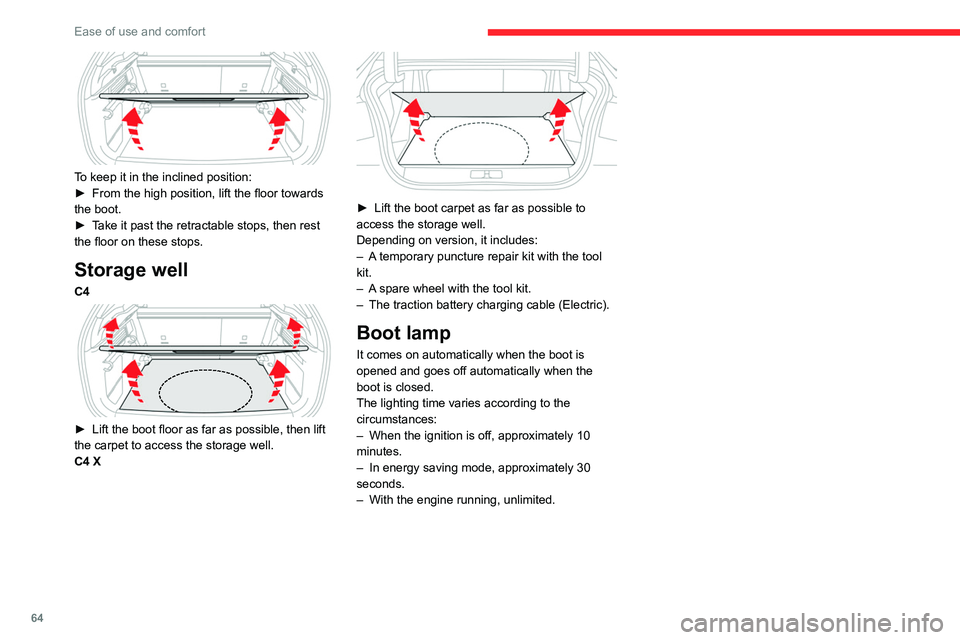 Ease of use and comfort

To keep it in the inclined position:
► From the high position, lift the floor towards the boot.
► Take it past the retractable stops, then rest the floor on these stops.

Storage well

C4

► Lift the boot floor as far as possible, then lift the carpet to access the storage well.
C4 X

► Lift the boot carpet as far as possible to access the storage well.
Depending on version, it includes:
– A temporary puncture repair kit with the tool kit.
– A spare wheel with the tool kit.
– The traction battery charging cable (Electric).

Boot lamp

It comes on automatically when the boot is opened and goes off automatically when the boot is closed.
The lighting time varies according to the circumstances:
– When the ignition is off, approximately 10 minutes.
– In energy saving mode, approximately 30 seconds.
– With the engine running, unlimited.

64

carmanualsonline.info