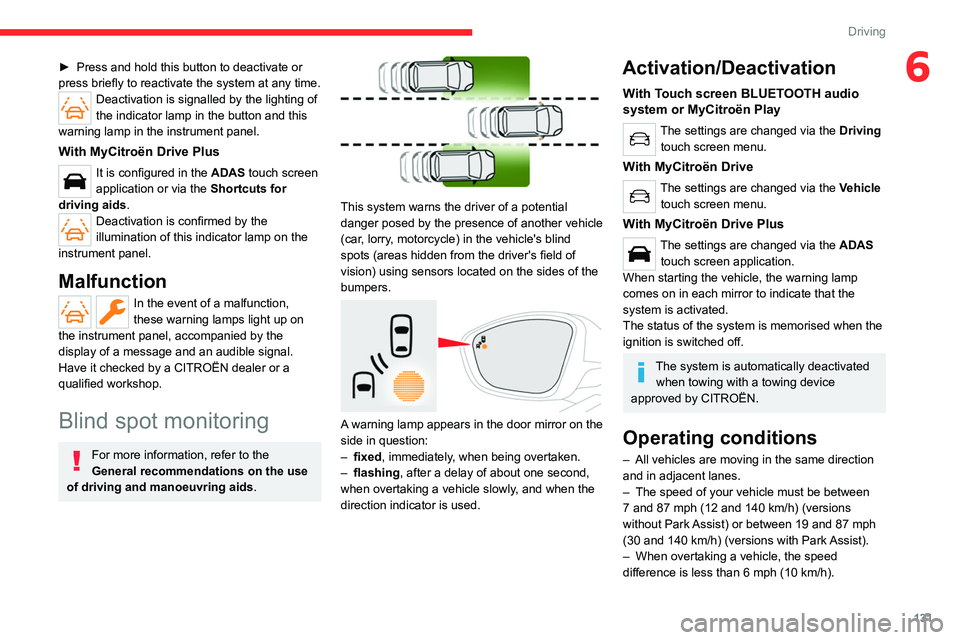 Driving

6

► Press and hold this button to deactivate or press briefly to reactivate the system at any time.

Deactivation is signalled by the lighting of the indicator lamp in the button and this warning lamp in the instrument panel.

With MyCitroën Drive Plus

It is configured in the ADAS touch screen application or via the Shortcuts for driving aids.

Deactivation is confirmed by the illumination of this indicator lamp on the instrument panel.

Malfunction

In the event of a malfunction, these warning lamps light up on the instrument panel, accompanied by the display of a message and an audible signal.
Have it checked by a CITROËN dealer or a qualified workshop.

Blind spot monitoring

For more information, refer to the General recommendations on the use of driving and manoeuvring aids.

This system warns the driver of a potential danger posed by the presence of another vehicle (car, lorry, motorcycle) in the vehicle's blind spots (areas hidden from the driver's field of vision) using sensors located on the sides of the bumpers.

A warning lamp appears in the door mirror on the side in question:
– fixed, immediately, when being overtaken.
– flashing, after a delay of about one second, when overtaking a vehicle slowly, and when the direction indicator is used.

Activation/Deactivation

With Touch screen BLUETOOTH audio system or MyCitroën Play

The settings are changed via the Driving touch screen menu.

With MyCitroën Drive

The settings are changed via the Vehicle touch screen menu.

With MyCitroën Drive Plus

The settings are changed via the ADAS touch screen application.
When starting the vehicle, the warning lamp comes on in each mirror to indicate that the system is activated.
The status of the system is memorised when the ignition is switched off.

The system is automatically deactivated when towing with a towing device approved by CITROËN.

Operating conditions

– All vehicles are moving in the same direction and in adjacent lanes.
– The speed of your vehicle must be between 7 and 87 mph (12 and 140 km/h) (versions without Park Assist) or between 19 and 87 mph (30 and 140 km/h) (versions with Park Assist).
– When overtaking a vehicle, the speed difference is less than 6 mph (10 km/h).

121

carmanualsonline.info