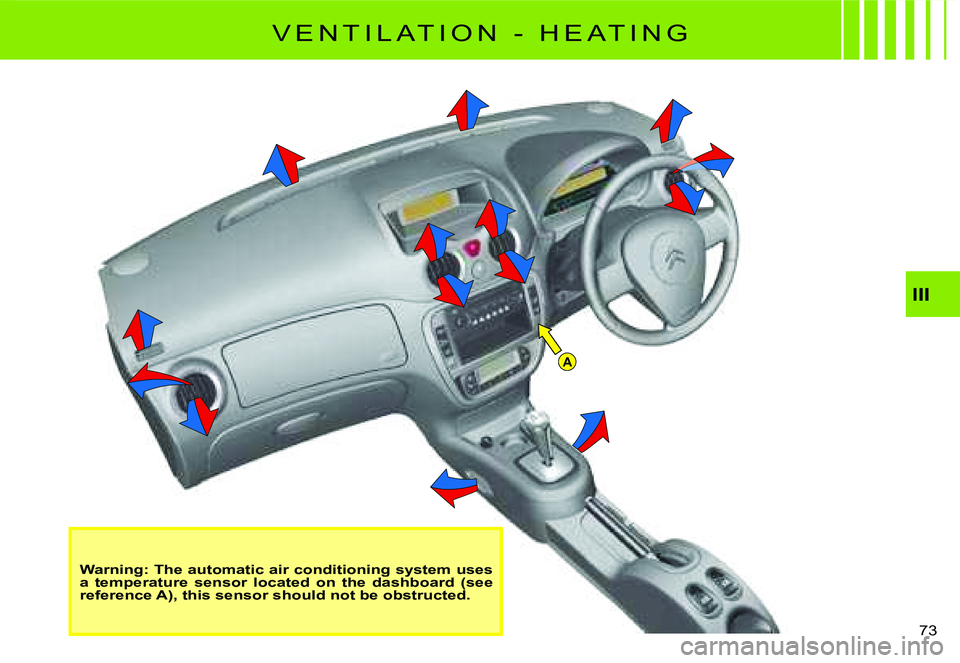 VENTILATION - HEATING

III

A

Warning: The automatic air conditioning system uses a temperature sensor located on the dashboard (see reference A), this sensor should not be obstructed.

73

carmanualsonline.info