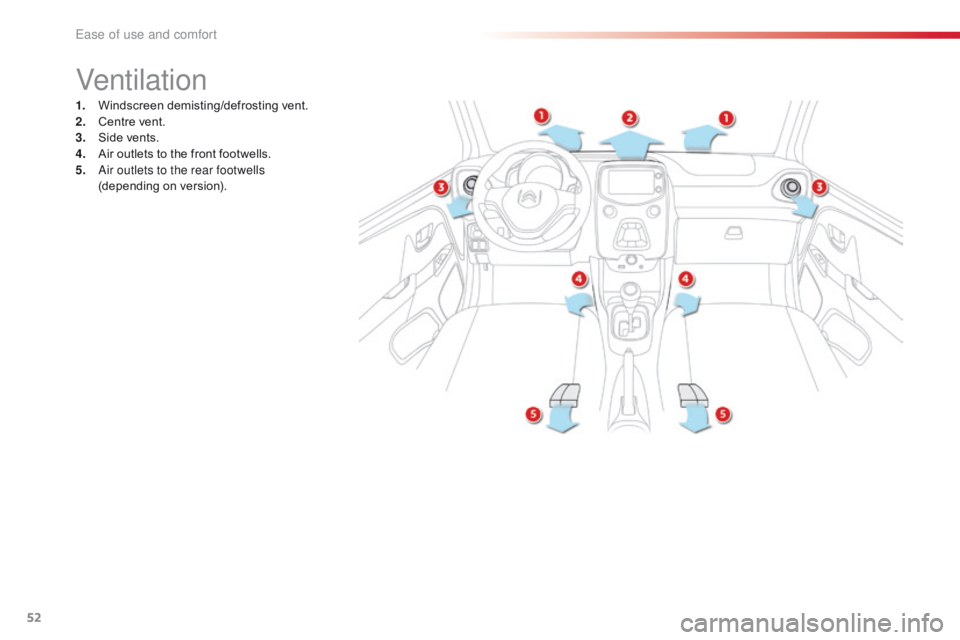 Ease of use and comfort

Ventilation

1. Windscreen demisting/defrosting vent.
2. Centre vent.
3. Side vents.
4. Air outlets to the front footwells.
5. Air outlets to the rear footwells (depending on version).

1
2
1
3
3
4
4
5
5

52

carmanualsonline.info