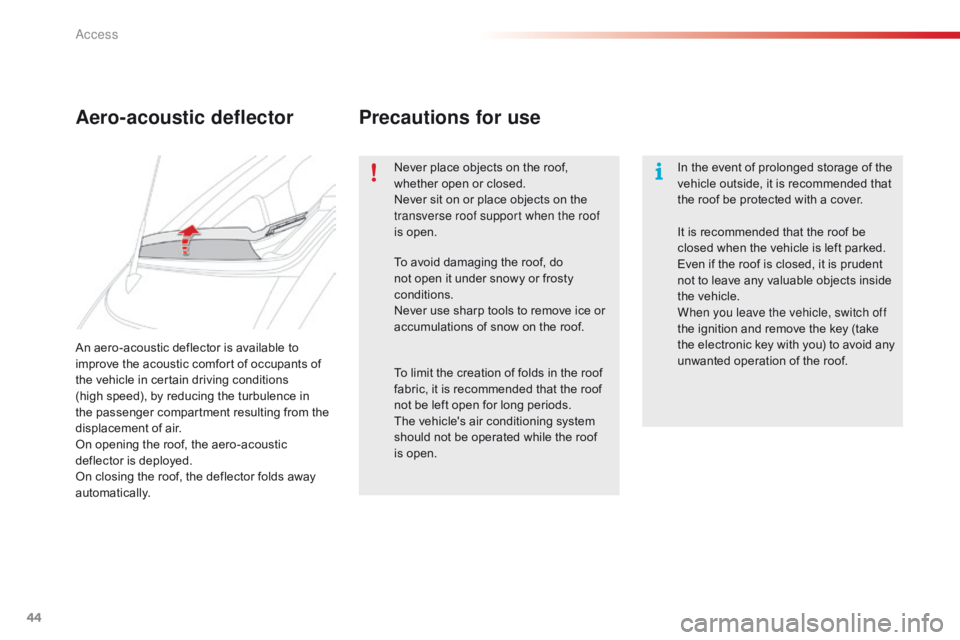 Access

Aero-acoustic deflector

An aero-acoustic deflector is available to improve the acoustic comfort of occupants of the vehicle in certain driving conditions (high speed), by reducing the turbulence in the passenger compartment resulting from the displacement of air.
On opening the roof, the aero-acoustic deflector is deployed.
On closing the roof, the deflector folds away automatically.

Precautions for use

Never place objects on the roof, whether open or closed.
Never sit on or place objects on the transverse roof support when the roof is open.

To avoid damaging the roof, do not open it under snowy or frosty conditions.
Never use sharp tools to remove ice or accumulations of snow on the roof.

To limit the creation of folds in the roof fabric, it is recommended that the roof not be left open for long periods.
The vehicle's air conditioning system should not be operated while the roof is open.

In the event of prolonged storage of the vehicle outside, it is recommended that the roof be protected with a cover.

It is recommended that the roof be closed when the vehicle is left parked. Even if the roof is closed, it is prudent not to leave any valuable objects inside the vehicle.
When you leave the vehicle, switch off the ignition and remove the key (take the electronic key with you) to avoid any unwanted operation of the roof.

44

carmanualsonline.info