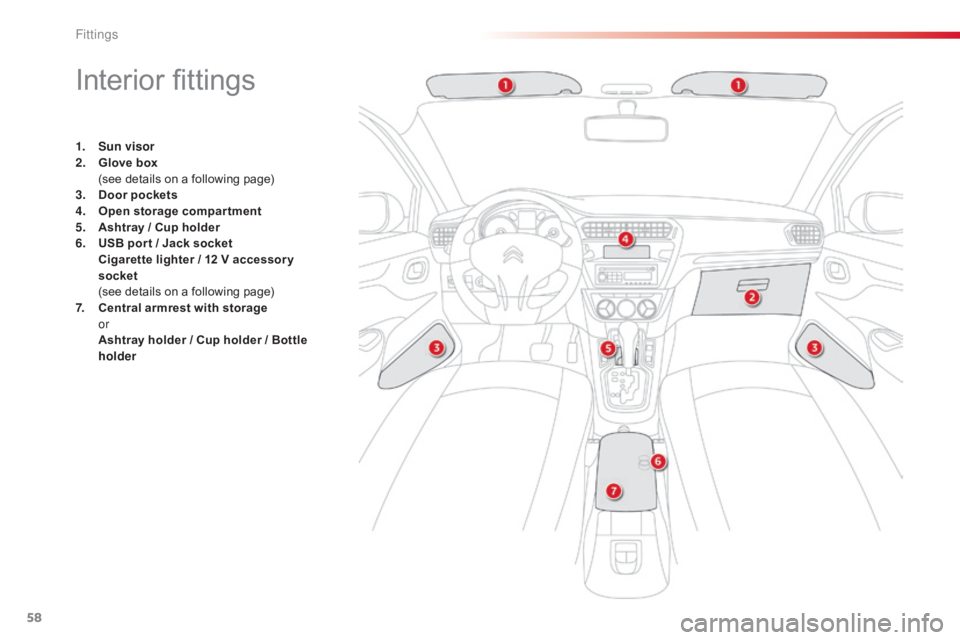 Fittings

Interior fittings

1. Sun visor
2. Glove box
(see details on a following page)
3. Door pockets
4. Open storage compartment
5. Ashtray / Cup holder
6. USB port / Jack socket
Cigarette lighter / 12 V accessory socket
(see details on a following page)
7. Central armrest with storage
or
Ashtray holder / Cup holder / Bottle holder

1
1
4
2
3
5
3
6
7

58

carmanualsonline.info