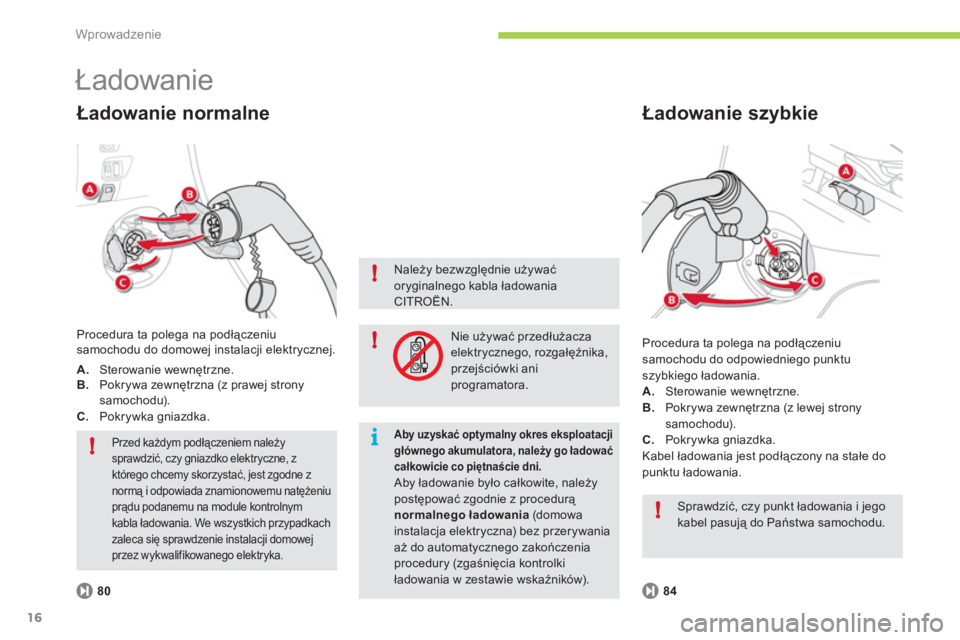 Wprowadzenie

Ładowanie

Ładowanie normalne

A
B
C

Procedura ta polega na podłączeniu samochodu do domowej instalacji elektrycznej.

A. Sterowanie wewnętrzne.
B. Pokrywa zewnętrzna (z prawej strony samochodu).
C. Pokrywka gniazdka.

Przed każdym podłączeniem należy sprawdzić, czy gniazdko elektryczne, z którego chcemy skorzystać, jest zgodne z normą i odpowiada znamionowemu natężeniu prądu podanemu na module kontrolnym kabla ładowania. We wszystkich przypadkach zaleca się sprawdzenie instalacji domowej przez wykwalifikowanego elektryka.

80

Należy bezwzględnie używać oryginalnego kabla ładowania CITROËN.

Nie używać przedłużacza elektrycznego, rozgałęźnika, przejściówki ani programatora.

Aby uzyskać optymalny okres eksploatacji głównego akumulatora, należy go ładować całkowicie co piętnaście dni.
Aby ładowanie było całkowite, należy postępować zgodnie z procedurą normalnego ładowania (domowa instalacja elektryczna) bez przerywania aż do automatycznego zakończenia procedury (zgaśnięcia kontrolki ładowania w zestawie wskaźników).

Ładowanie szybkie

A
B
C

Procedura ta polega na podłączeniu samochodu do odpowiedniego punktu szybkiego ładowania.
A. Sterowanie wewnętrzne.
B. Pokrywa zewnętrzna (z lewej strony samochodu).
C. Pokrywka gniazdka.
Kabel ładowania jest podłączony na stałe do punktu ładowania.

Sprawdzić, czy punkt ładowania i jego kabel pasują do Państwa samochodu.

84

16

carmanualsonline.info