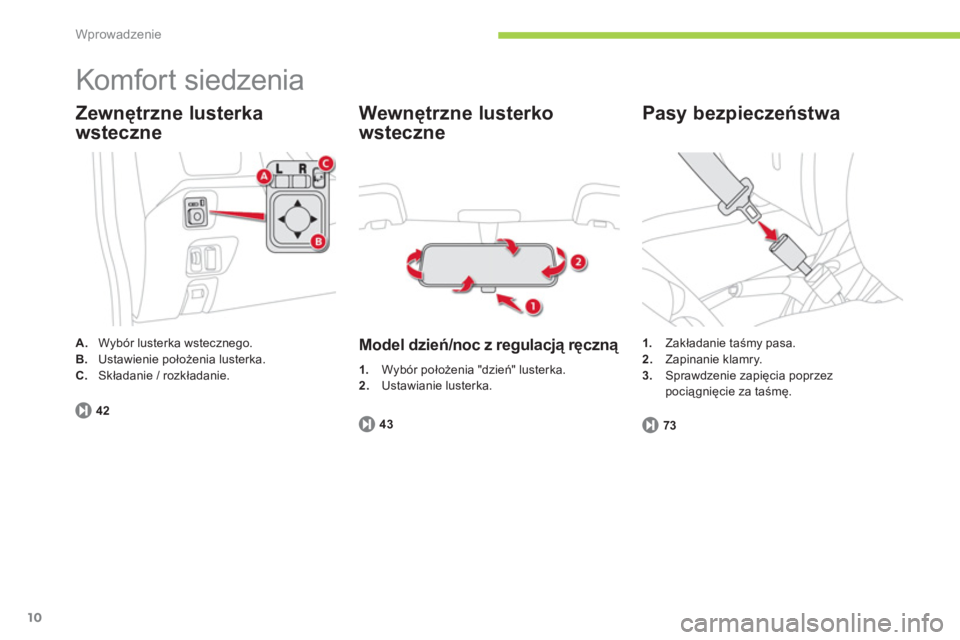 Wprowadzenie

Komfort siedzenia

Zewnętrzne lusterka wsteczne

A

L R

C

B

A. Wybór lusterka wstecznego.
B. Ustawienie położenia lusterka.
C. Składanie / rozkładanie.

42

Wewnętrzne lusterko wsteczne

2

1

Model dzień/noc z regulacją ręczną

1. Wybór położenia "dzień" lusterka.
2. Ustawianie lusterka.

43

Pasy bezpieczeństwa

1. Zakładanie taśmy pasa.
2. Zapinanie klamry.
3. Sprawdzenie zapięcia poprzez pociągnięcie za taśmę.

73

10

carmanualsonline.info