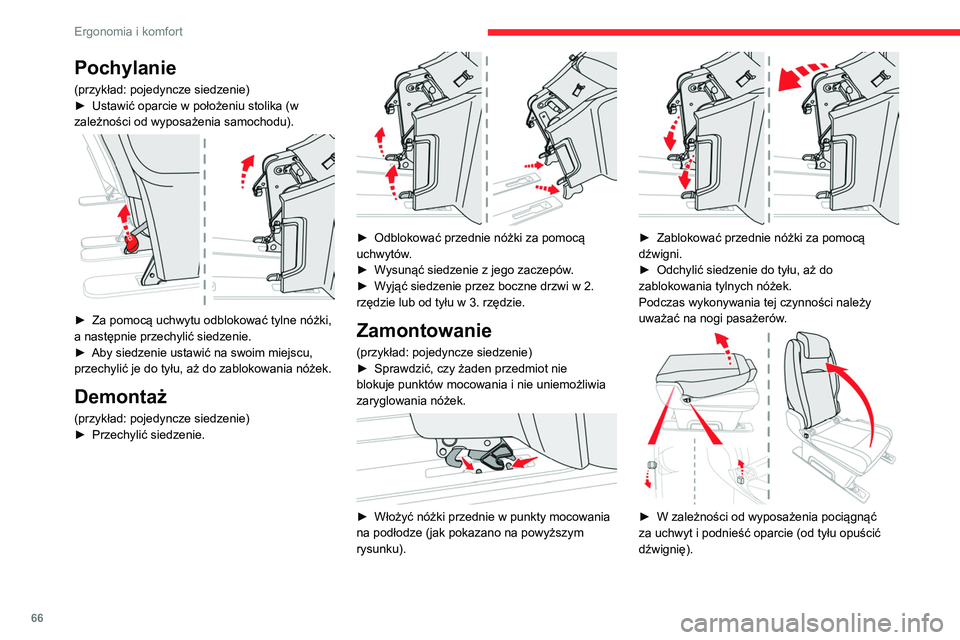 Ergonomia i komfort

Pochylanie

(przykład: pojedyncze siedzenie)
► Ustawić oparcie w położeniu stolika (w zależności od wyposażenia samochodu).

► Za pomocą uchwytu odblokować tylne nóżki, a następnie przechylić siedzenie.
► Aby siedzenie ustawić na swoim miejscu, przechylić je do tyłu, aż do zablokowania nóżek.

Demontaż

(przykład: pojedyncze siedzenie)
► Przechylić siedzenie.

► Odblokować przednie nóżki za pomocą uchwytów.
► Wysunąć siedzenie z jego zaczepów.
► Wyjąć siedzenie przez boczne drzwi w 2. rzędzie lub od tyłu w 3. rzędzie.

Zamontowanie

(przykład: pojedyncze siedzenie)
► Sprawdzić, czy żaden przedmiot nie blokuje punktów mocowania i nie uniemożliwia zaryglowania nóżek.

► Włożyć nóżki przednie w punkty mocowania na podłodze (jak pokazano na powyższym rysunku).

► Zablokować przednie nóżki za pomocą dźwigni.
► Odchylić siedzenie do tyłu, aż do zablokowania tylnych nóżek.
Podczas wykonywania tej czynności należy uważać na nogi pasażerów.

► W zależności od wyposażenia pociągnąć za uchwyt i podnieść oparcie (od tyłu opuścić dźwignię).

66

carmanualsonline.info