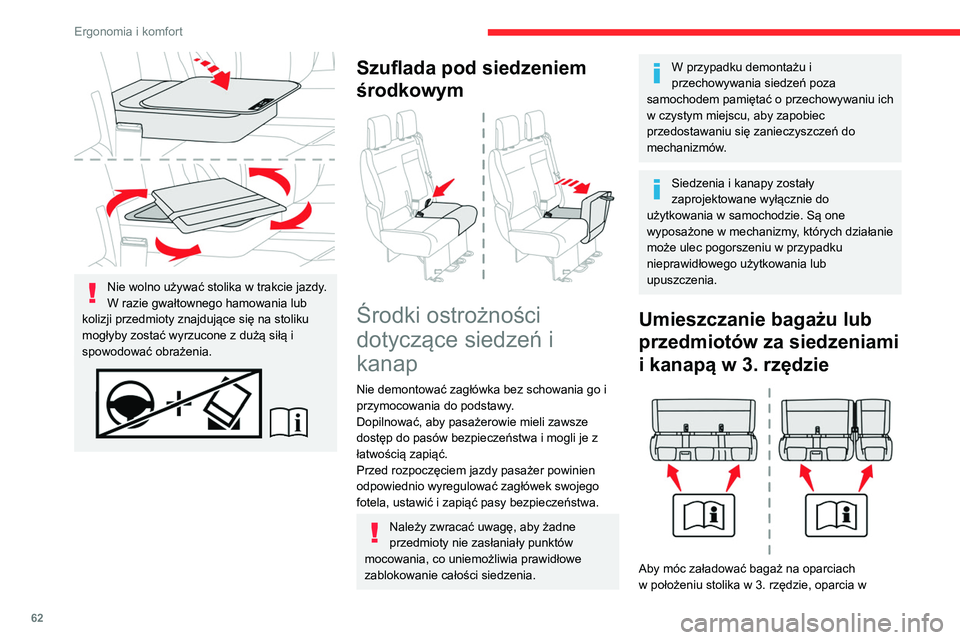 Ergonomia i komfort

Nie wolno używać stolika w trakcie jazdy. W razie gwałtownego hamowania lub kolizji przedmioty znajdujące się na stoliku mogłyby zostać wyrzucone z dużą siłą i spowodować obrażenia.

Szuflada pod siedzeniem środkowym

Środki ostrożności dotyczące siedzeń i kanap

Nie demontować zagłówka bez schowania go i przymocowania do podstawy.
Dopilnować, aby pasażerowie mieli zawsze dostęp do pasów bezpieczeństwa i mogli je z łatwością zapiąć.
Przed rozpoczęciem jazdy pasażer powinien odpowiednio wyregulować zagłówek swojego fotela, ustawić i zapiąć pasy bezpieczeństwa.

Należy zwracać uwagę, aby żadne przedmioty nie zasłaniały punktów mocowania, co uniemożliwia prawidłowe zablokowanie całości siedzenia.

W przypadku demontażu i przechowywania siedzeń poza samochodem pamiętać o przechowywaniu ich w czystym miejscu, aby zapobiec przedostawaniu się zanieczyszczeń do mechanizmów.

Siedzenia i kanapy zostały zaprojektowane wyłącznie do użytkowania w samochodzie. Są one wyposażone w mechanizmy, których działanie może ulec pogorszeniu w przypadku nieprawidłowego użytkowania lub upuszczenia.

Umieszczanie bagażu lub przedmiotów za siedzeniami i kanapą w 3. rzędzie

Aby móc załadować bagaż na oparciach w położeniu stolika w 3. rzędzie, oparcia w

62

carmanualsonline.info