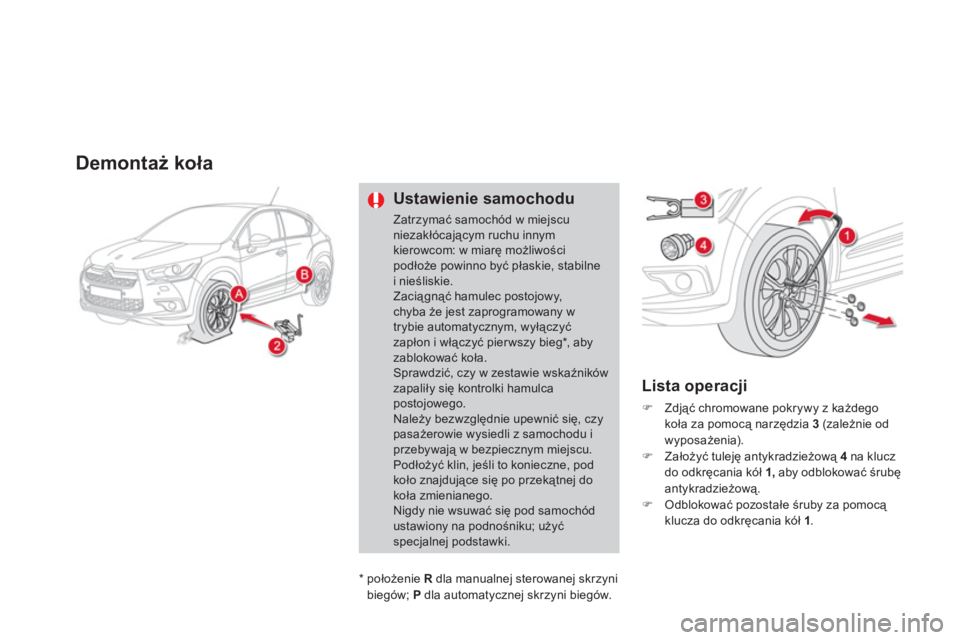 Demontaż koła

A

B

2

Ustawienie samochodu

Zatrzymać samochód w miejscu niezakłócającym ruchu innym kierowcom: w miarę możliwości podłoże powinno być płaskie, stabilne i nieśliskie.
Zaciągnąć hamulec postojowy, chyba że jest zaprogramowany w trybie automatycznym, wyłączyć zapłon i włączyć pierwszy bieg*, aby zablokować koła.
Sprawdzić, czy w zestawie wskaźników zapaliły się kontrolki hamulca postojowego.
Należy bezwzględnie upewnić się, czy pasażerowie wysiedli z samochodu i przebywają w bezpiecznym miejscu.
Podłożyć klin, jeśli to konieczne, pod koło znajdujące się po przekątnej do koła zmienianego.
Nigdy nie wsuwać się pod samochód ustawiony na podnośniku; użyć specjalnej podstawki.

* położenie R dla manualnej sterowanej skrzyni biegów; P dla automatycznej skrzyni biegów.

3

4

1

Lista operacji

Zdjąć chromowane pokrywy z każdego koła za pomocą narzędzia 3 (zależnie od wyposażenia).
Założyć tuleję antykradzieżową 4 na klucz do odkręcania kół 1, aby odblokować śrubę antykradzieżową.
Odblokować pozostałe śruby za pomocą klucza do odkręcania kół 1.

carmanualsonline.info