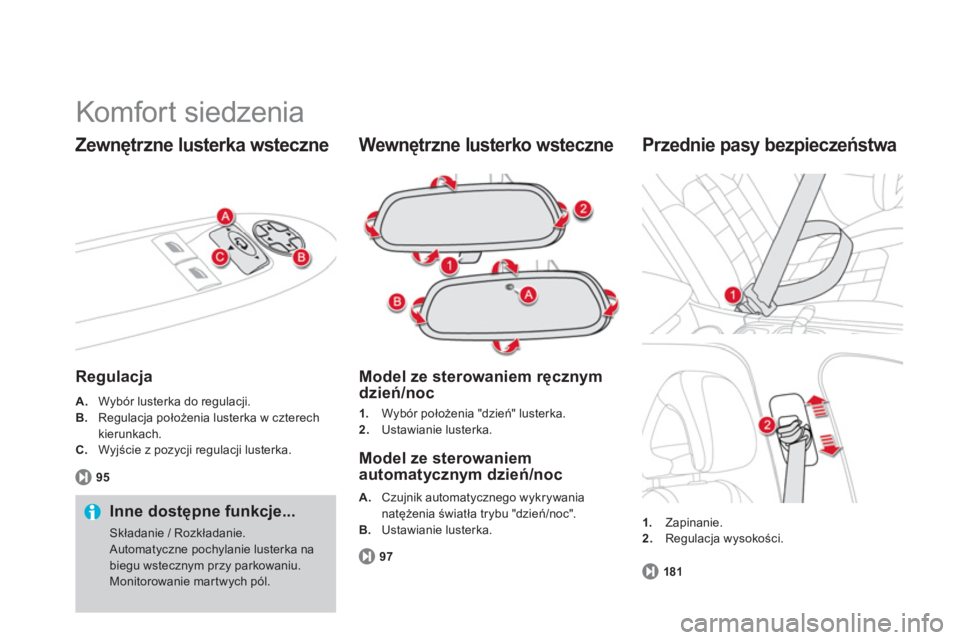 Komfort siedzenia

Zewnętrzne lusterka wsteczne

A
C
B

Regulacja

A. Wybór lusterka do regulacji.
B. Regulacja położenia lusterka w czterech kierunkach.
C. Wyjście z pozycji regulacji lusterka.

95

Inne dostępne funkcje...

Składanie / Rozkładanie.
Automatyczne pochylanie lusterka na biegu wstecznym przy parkowaniu.
Monitorowanie martwych pól.

Wewnętrzne lusterko wsteczne

2
1
B
A

Model ze sterowaniem ręcznym dzień/noc

1. Wybór położenia "dzień" lusterka.
2. Ustawianie lusterka.

Model ze sterowaniem automatycznym dzień/noc

A. Czujnik automatycznego wykrywania natężenia światła trybu "dzień/noc".
B. Ustawianie lusterka.

97

Przednie pasy bezpieczeństwa

1
2

1. Zapinanie.
2. Regulacja wysokości.

181

carmanualsonline.info