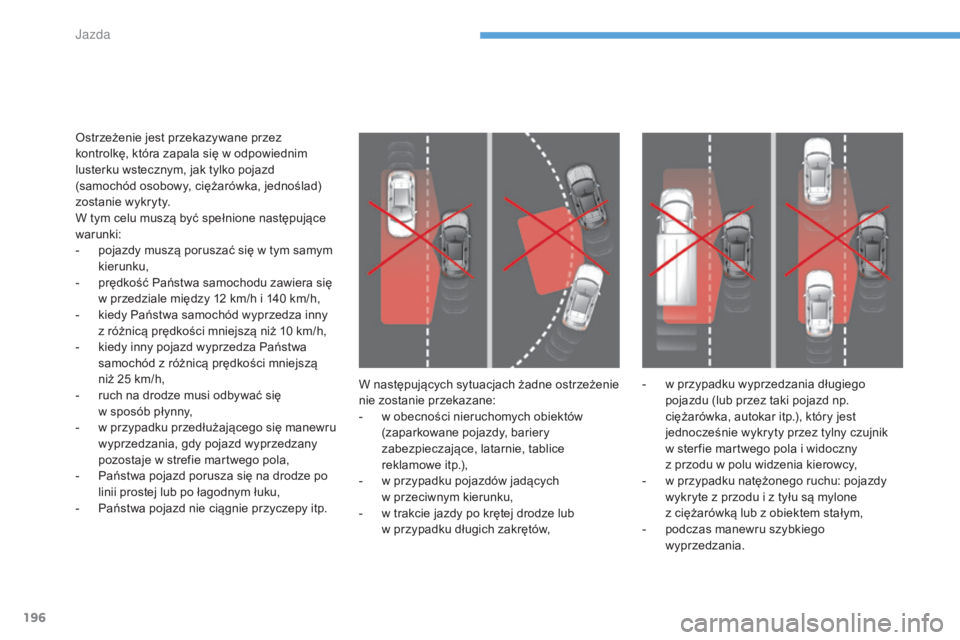 Jazda

Ostrzeżenie jest przekazywane przez kontrolkę, która zapala się w odpowiednim lusterku wstecznym, jak tylko pojazd (samochód osobowy, ciężarówka, jednoślad) zostanie wykryty.
W tym celu muszą być spełnione następujące warunki:
- pojazdy muszą poruszać się w tym samym kierunku,
- prędkość Państwa samochodu zawiera się w przedziale między 12 km/h i 140 km/h,
- kiedy Państwa samochód wyprzedza inny z różnicą prędkości mniejszą niż 10 km/h,
- kiedy inny pojazd wyprzedza Państwa samochód z różnicą prędkości mniejszą niż 25 km/h,
- ruch na drodze musi odbywać się w sposób płynny,
- w przypadku przedłużającego się manewru wyprzedzania, gdy pojazd wyprzedzany pozostaje w strefie martwego pola,
- Państwa pojazd porusza się na drodze po linii prostej lub po łagodnym łuku,
- Państwa pojazd nie ciągnie przyczepy itp.

W następujących sytuacjach żadne ostrzeżenie nie zostanie przekazane:
- w obecności nieruchomych obiektów (zaparkowane pojazdy, bariery zabezpieczające, latarnie, tablice reklamowe itp.),
- w przypadku pojazdów jadących w przeciwnym kierunku,
- w trakcie jazdy po krętej drodze lub w przypadku długich zakrętów,

- w przypadku wyprzedzania długiego pojazdu (lub przez taki pojazd np. ciężarówka, autokar itp.), który jest jednocześnie wykryty przez tylny czujnik w sterfie martwego pola i widoczny z przodu w polu widzenia kierowcy,
- w przypadku natężonego ruchu: pojazdy wykryte z przodu i z tyłu są mylone z ciężarówką lub z obiektem stałym,
- podczas manewru szybkiego wyprzedzania.

196

carmanualsonline.info