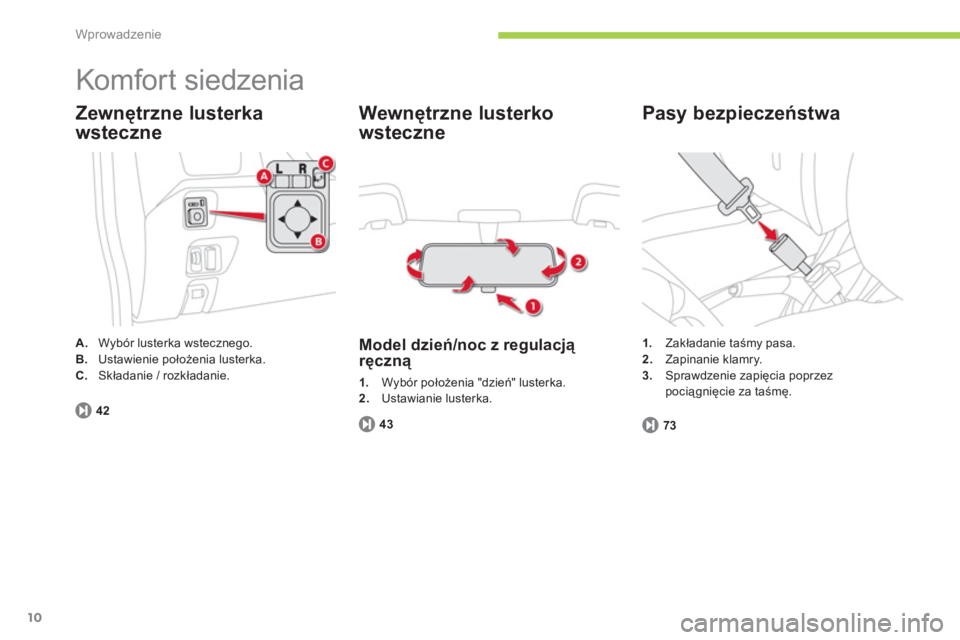 Wprowadzenie

Komfort siedzenia

Zewnętrzne lusterka wsteczne

A
L R
C
B

A. Wybór lusterka wstecznego.
B. Ustawienie położenia lusterka.
C. Składanie / rozkładanie.

42

Wewnętrzne lusterko wsteczne

2
1

Model dzień/noc z regulacją ręczną

1. Wybór położenia "dzień" lusterka.
2. Ustawianie lusterka.

43

Pasy bezpieczeństwa

1. Zakładanie taśmy pasa.
2. Zapinanie klamry.
3. Sprawdzenie zapięcia poprzez pociągnięcie za taśmę.

73

10

carmanualsonline.info