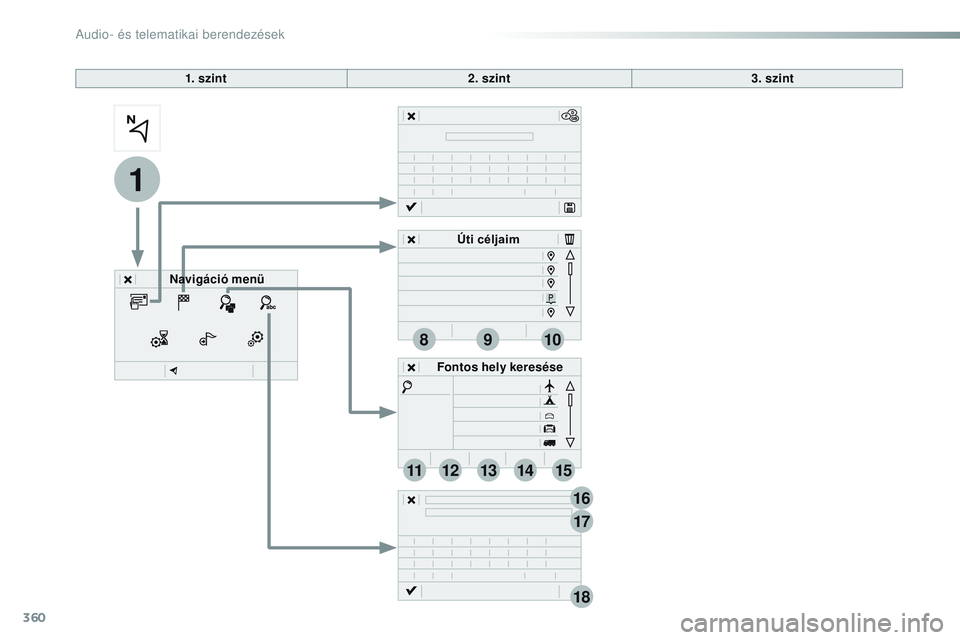 Audio- és telematikai berendezések

| 1. szint | 2. szint | 3. szint |
|---|---|---|

N

1

Navigáció menü

Úti céljaim

8 9 10

Fontos hely keresése

11 12 13 14 15

16

17

18

360

carmanualsonline.info