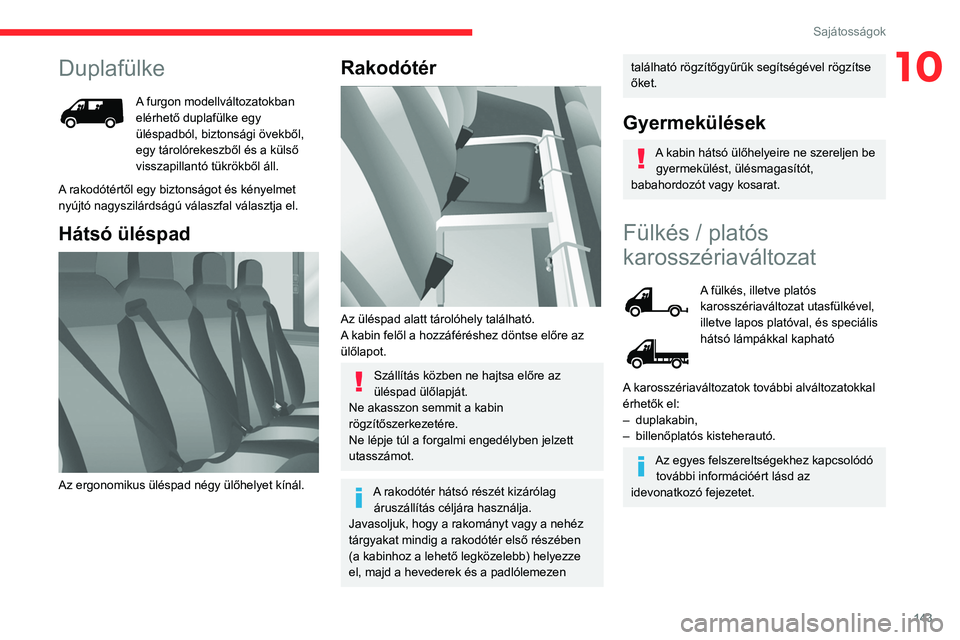 Sajátosságok

10

Duplafülke

A furgon modellváltozatokban elérhető duplafülke egy üléspadból, biztonsági övekből, egy tárolórekeszből és a külső visszapillantó tükrökből áll.

A rakodótértől egy biztonságot és kényelmet nyújtó nagyszilárdságú válaszfal választja el.

Hátsó üléspad

Az ergonomikus üléspad négy ülőhelyet kínál.

Rakodótér

Az üléspad alatt tárolóhely található.
A kabin felől a hozzáféréshez döntse előre az ülőlapot.

Szállítás közben ne hajtsa előre az üléspad ülőlapját.
Ne akasszon semmit a kabin rögzítőszerkezetére.
Ne lépje túl a forgalmi engedélyben jelzett utasszámot.

A rakodótér hátsó részét kizárólag áruszállítás céljára használja.
Javasoljuk, hogy a rakományt vagy a nehéz tárgyakat mindig a rakodótér első részében (a kabinhoz a lehető legközelebb) helyezze el, majd a hevederek és a padlólemezen található rögzítőgyűrűk segítségével rögzítse őket.

Gyermekülések

A kabin hátsó ülőhelyeire ne szereljen be gyermekülést, ülésmagasítót, babahordozót vagy kosarat.

Fülkés / platós karosszériaváltozat

A fülkés, illetve platós karosszériaváltozat utasfülkével, illetve lapos platóval, és speciális hátsó lámpákkal kapható

A karosszériaváltozatok további alváltozatokkal érhetők el:
– duplakabin,
– billenőplatós kisteherautó.

Az egyes felszereltségekhez kapcsolódó további információért lásd az idevonatkozó fejezetet.

113

carmanualsonline.info