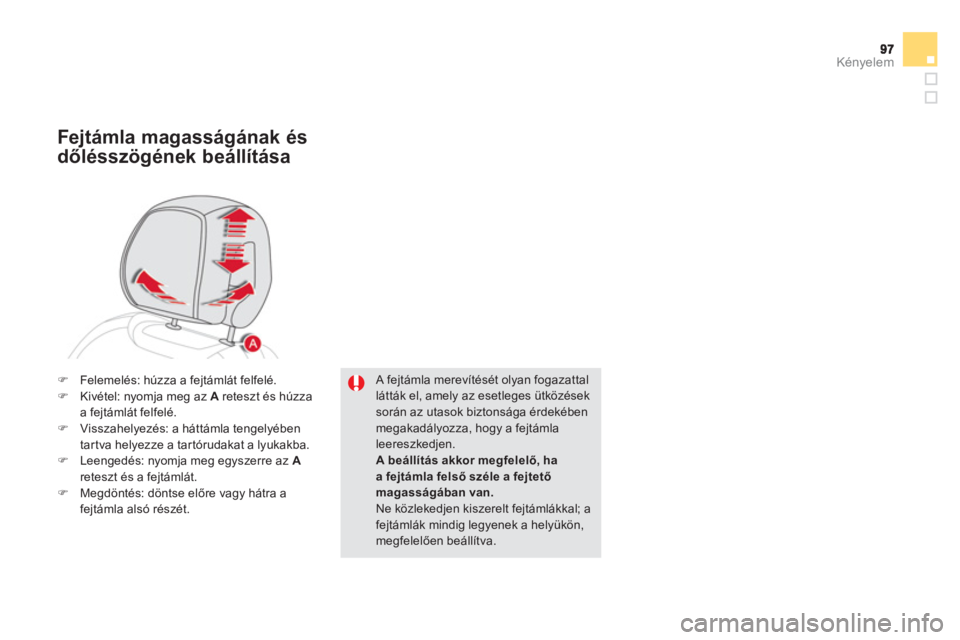 97
Kényelem

Fejtámla magasságának és dőlésszögének beállítása

A

Felemelés: húzza a fejtámlát felfelé.
Kivétel: nyomja meg az A reteszt és húzza a fejtámlát felfelé.
Visszahelyezés: a háttámla tengelyében tartva helyezze a tartórudakat a lyukakba.
Leengedés: nyomja meg egyszerre az A reteszt és a fejtámlát.
Megdöntés: döntse előre vagy hátra a fejtámla alsó részét.

A fejtámla merevítését olyan fogazattal látták el, amely az esetleges ütközések során az utasok biztonsága érdekében megakadályozza, hogy a fejtámla leereszkedjen.
A beállítás akkor megfelelő, ha a fejtámla felső széle a fejtető magasságában van.
Ne közlekedjen kiszerelt fejtámlákkal; a fejtámlák mindig legyenek a helyükön, megfelelően beállítva.

carmanualsonline.info