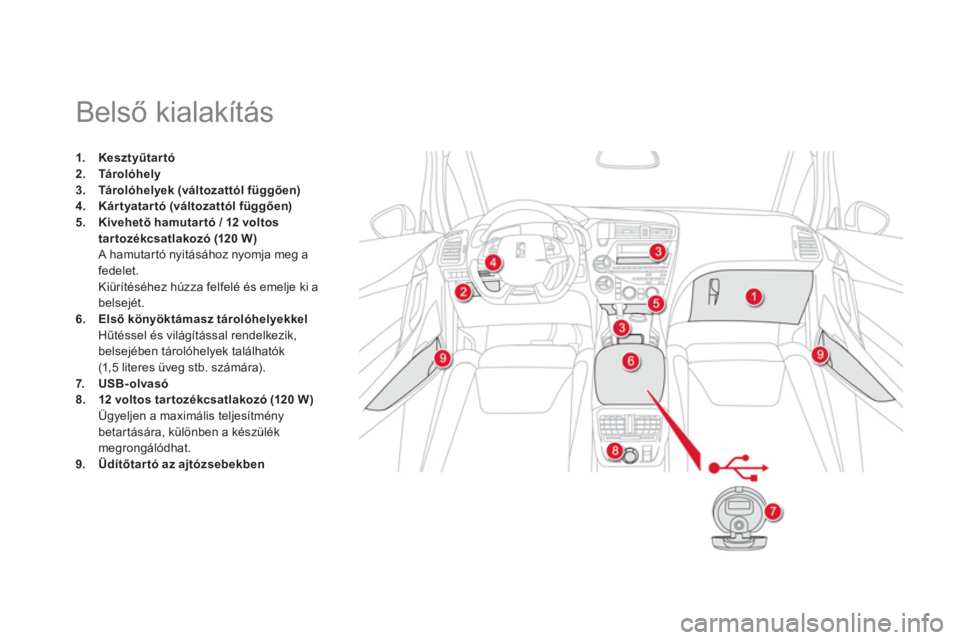 Belső kialakítás

1. Kesztyűtartó
2. Tárolóhely
3. Tárolóhelyek (változattól függően)
4. Kártyatartó (változattól függően)
5. Kivehető hamutartó / 12 voltos tartozékcsatlakozó (120 W)
A hamutartó nyitásához nyomja meg a fedelet.
Kiürítéséhez húzza felfelé és emelje ki a belsejét.
6. Első könyöktámasz tárolóhelyekkel
Hűtéssel és világítással rendelkezik, belsejében tárolóhelyek találhatók (1,5 literes üveg stb. számára).
7. USB-olvasó
8. 12 voltos tartozékcsatlakozó (120 W)
Ügyeljen a maximális teljesítmény betartására, különben a készülék megrongálódhat.
9. Üdítőtartó az ajtózsebekben

4
3
2
5
1
3
9
6
9
8
7

carmanualsonline.info