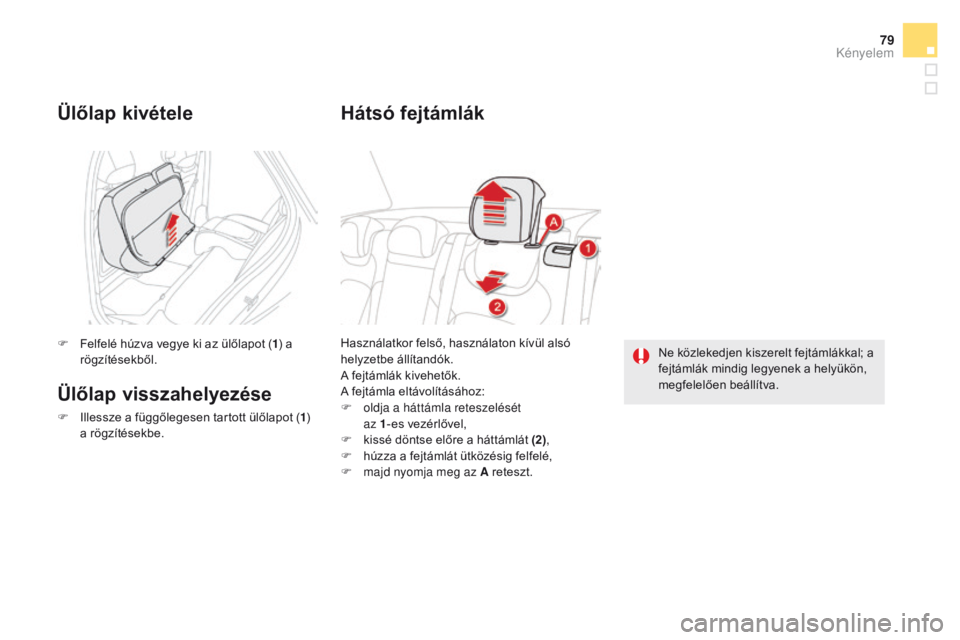 79
Kényelem

Ülőlap kivétele

Felfelé húzva vegye ki az ülőlapot (1) a rögzítésekből.

Ülőlap visszahelyezése

Illessze a függőlegesen tartott ülőlapot (1) a rögzítésekbe.

Hátsó fejtámlák

A
1
2

Használatkor felső, használaton kívül alsó helyzetbe állítandók.
A fejtámlák kivehetők.
A fejtámla eltávolításához:
oldja a háttámla reteszelését az 1-es vezérlővel,
kissé döntse előre a háttámlát (2),
húzza a fejtámlát ütközésig felfelé,
majd nyomja meg az A reteszt.

Ne közlekedjen kiszerelt fejtámlákkal; a fejtámlák mindig legyenek a helyükön, megfelelően beállítva.

carmanualsonline.info