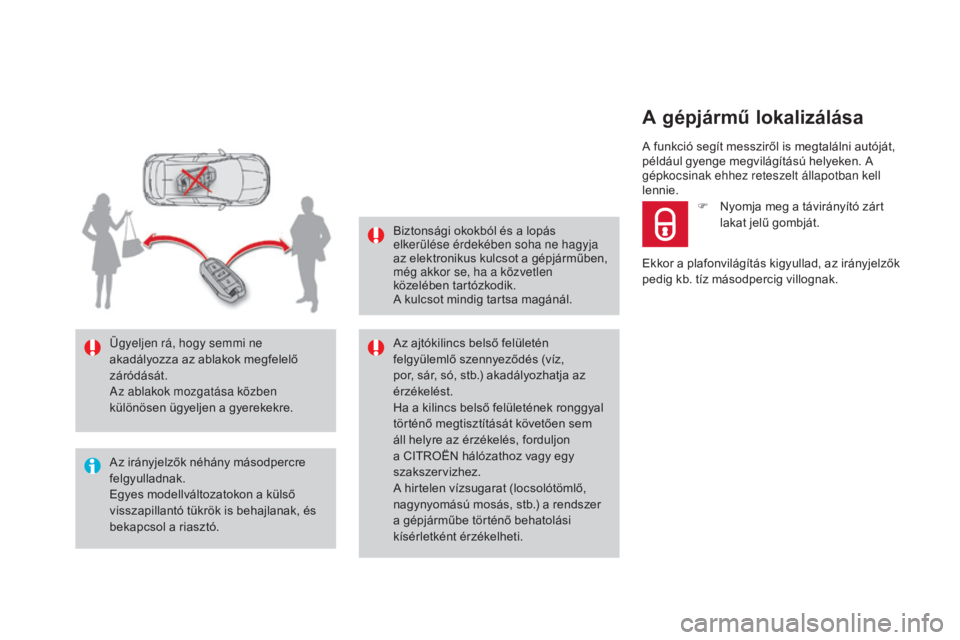 Ügyeljen rá, hogy semmi ne akadályozza az ablakok megfelelő záródását.
Az ablakok mozgatása közben különösen ügyeljen a gyerekekre.

Az irányjelzők néhány másodpercre felgyulladnak.
Egyes modellváltozatokon a külső visszapillantó tükrök is behajlanak, és bekapcsol a riasztó.

Biztonsági okokból és a lopás elkerülése érdekében soha ne hagyja az elektronikus kulcsot a gépjárműben, még akkor se, ha a közvetlen közelében tartózkodik.
A kulcsot mindig tartsa magánál.

Az ajtókilincs belső felületén felgyülemlő szennyeződés (víz, por, sár, só, stb.) akadályozhatja az érzékelést.
Ha a kilincs belső felületének ronggyal történő megtisztítását követően sem áll helyre az érzékelés, forduljon a CITROËN hálózathoz vagy egy szakszervizhez.
A hirtelen vízsugarat (locsolótömlő, nagynyomású mosás, stb.) a rendszer a gépjárműbe történő behatolási kísérletként érzékelheti.

A gépjármű lokalizálása

A funkció segít messziről is megtalálni autóját, például gyenge megvilágítású helyeken. A gépkocsinak ehhez reteszelt állapotban kell lennie.

Nyomja meg a távirányító zárt lakat jelű gombját.

Ekkor a plafonvilágítás kigyullad, az irányjelzők pedig kb. tíz másodpercig villognak.

carmanualsonline.info