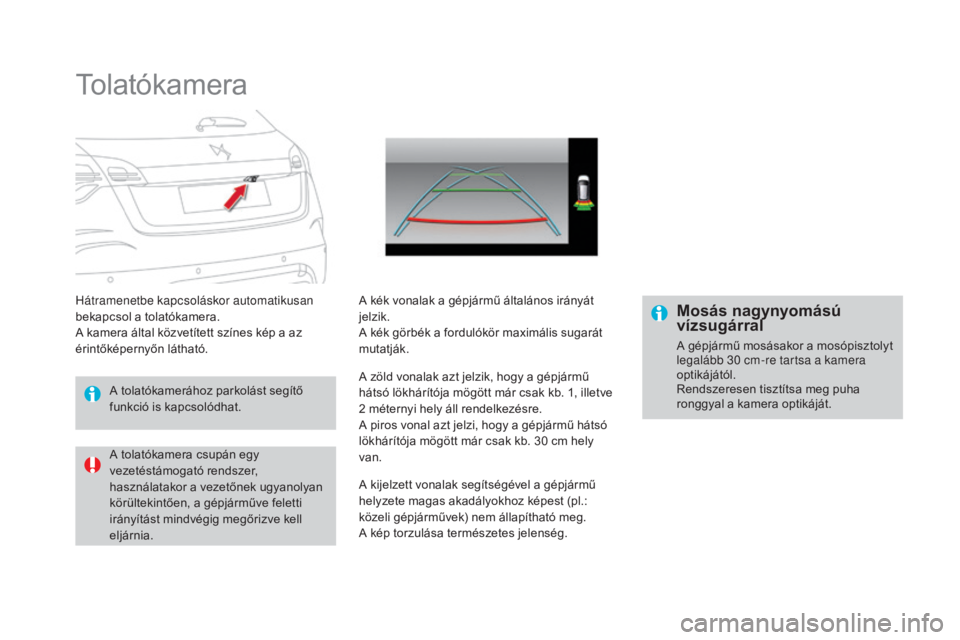 Tolatókamera

Hátramenetbe kapcsoláskor automatikusan bekapcsol a tolatókamera.
A kamera által közvetített színes kép a az érintőképernyőn látható.

A tolatókamerához parkolást segítő funkció is kapcsolódhat.

A tolatókamera csupán egy vezetéstámogató rendszer, használatakor a vezetőnek ugyanolyan körültekintően, a gépjárműve feletti irányítást mindvégig megőrizve kell eljárnia.

A kék vonalak a gépjármű általános irányát jelzik.
A kék görbék a fordulókör maximális sugarát mutatják.

A zöld vonalak azt jelzik, hogy a gépjármű hátsó lökhárítója mögött már csak kb. 1, illetve 2 méternyi hely áll rendelkezésre.
A piros vonal azt jelzi, hogy a gépjármű hátsó lökhárítója mögött már csak kb. 30 cm hely van.

A kijelzett vonalak segítségével a gépjármű helyzete magas akadályokhoz képest (pl.: közeli gépjárművek) nem állapítható meg.
A kép torzulása természetes jelenség.

Mosás nagynyomású vízsugárral

A gépjármű mosásakor a mosópisztolyt legalább 30 cm-re tartsa a kamera optikájától.
Rendszeresen tisztítsa meg puha ronggyal a kamera optikáját.

carmanualsonline.info