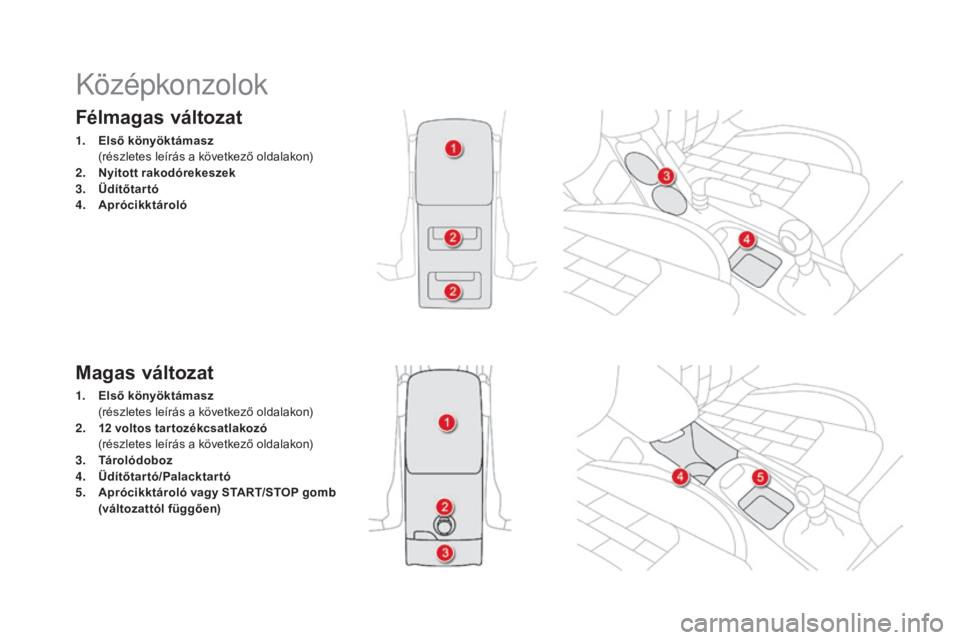 Középkonzolok

Félmagas változat

1. Első könyöktámasz (részletes leírás a következő oldalakon)
2. Nyitott rakodórekeszek
3. Üdítőtartó
4. Aprócikktároló

1

2

2

3

4

Magas változat

1. Első könyöktámasz (részletes leírás a következő oldalakon)
2. 12 voltos tartozékcsatlakozó (részletes leírás a következő oldalakon)
3. Tárolódoboz
4. Üdítőtartó/Palacktartó
5. Aprócikktároló vagy START/STOP gomb (változattól függően)

1

2

3

4

5

carmanualsonline.info